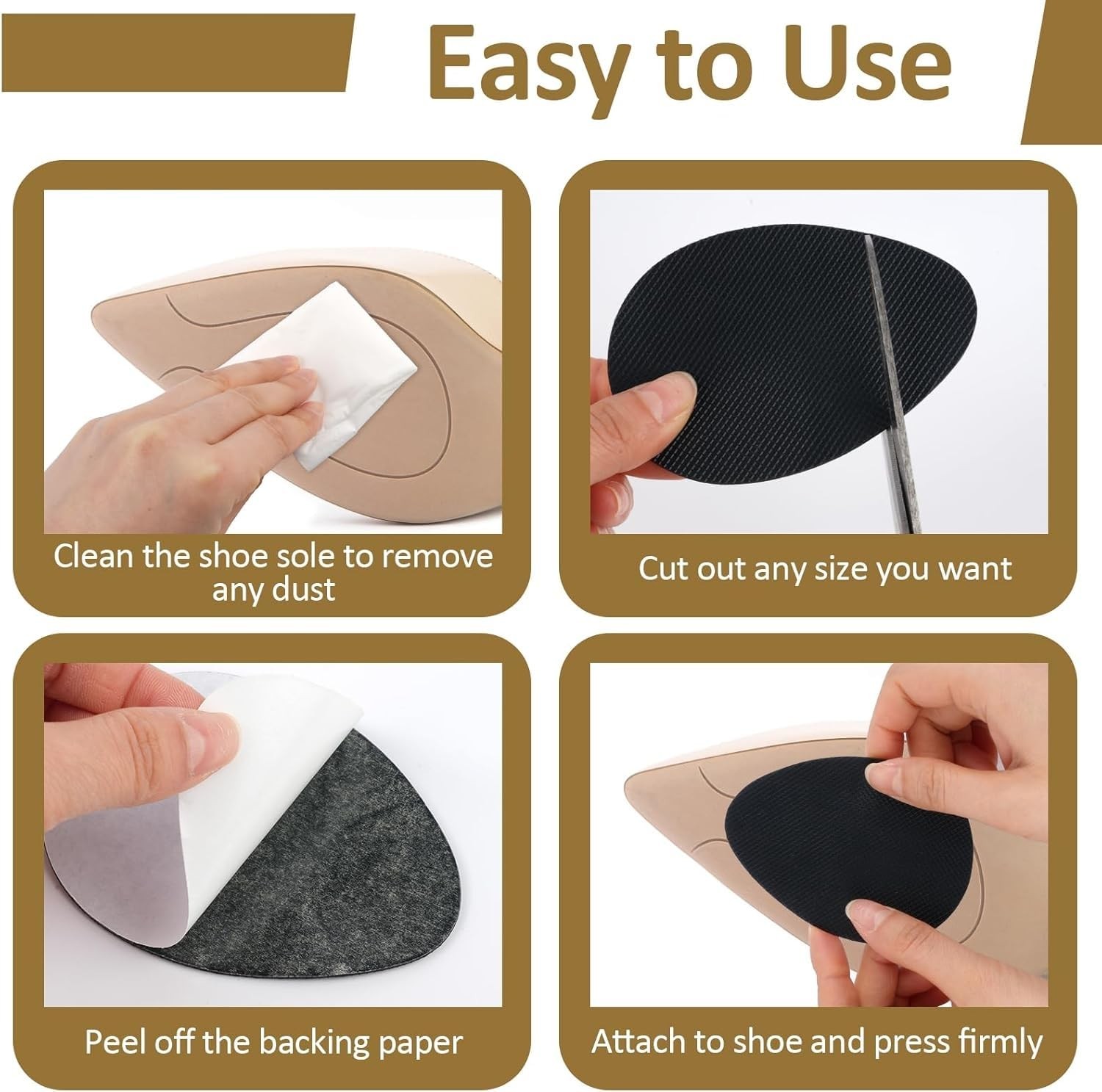 Easy to Use

Clean the shoe sole to remove any dust

Cut out any size you want

Peel off the backing paper

Attach to shoe and press firmly