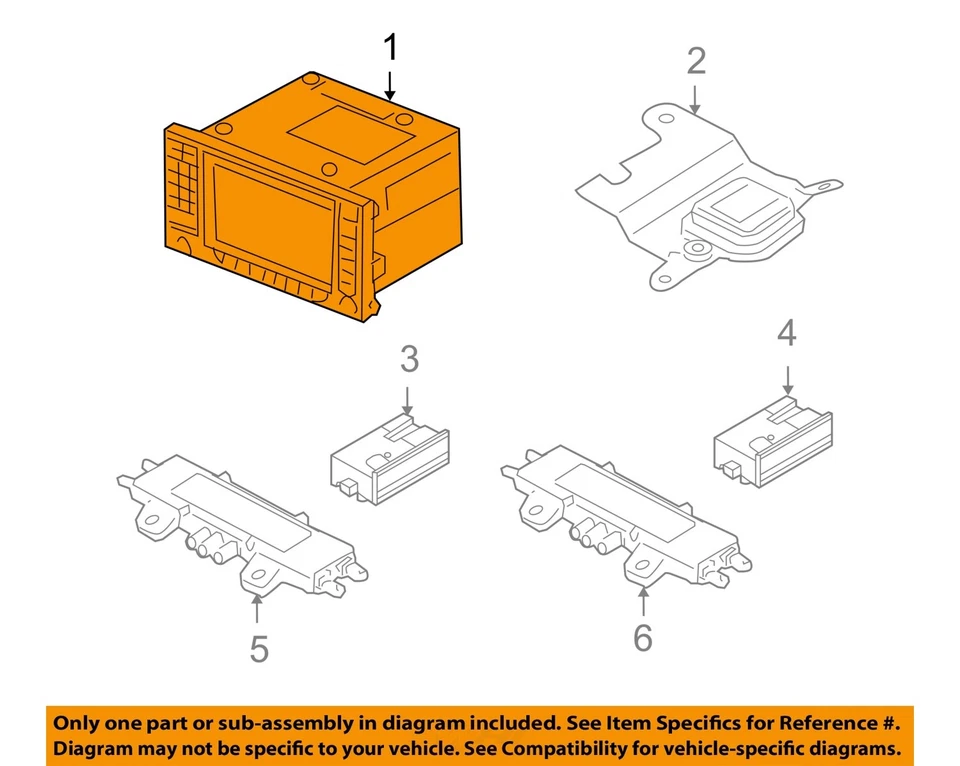 1
2
3
4
5
6

Only one part or sub-assembly in diagram included. See Item Specifics for Reference #. Diagram may not be specific to your vehicle. See Compatibility for vehicle-specific diagrams.