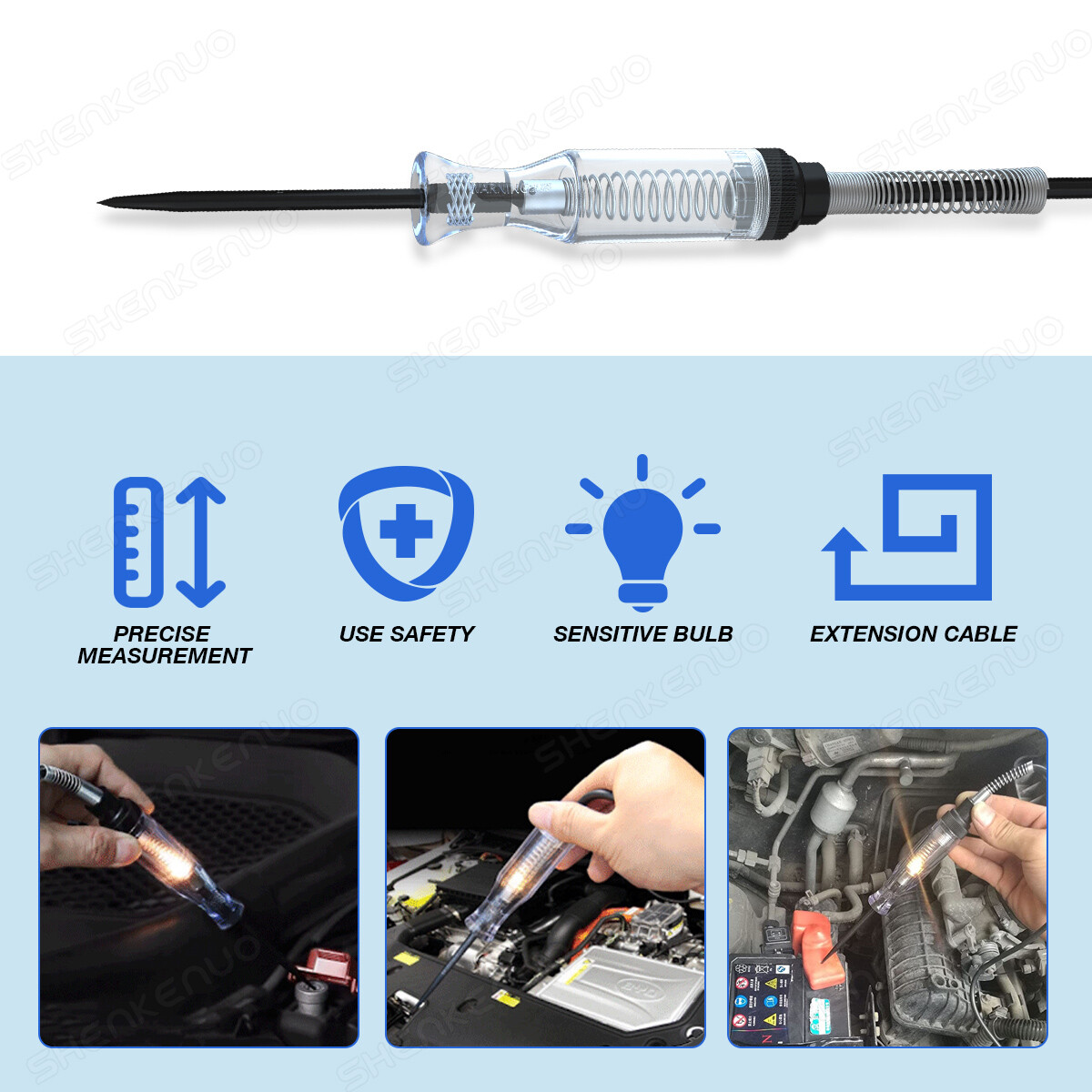 SHENKENUO

PRECISE MEASUREMENT

USE SAFETY

SENSITIVE BULB

EXTENSION CABLE