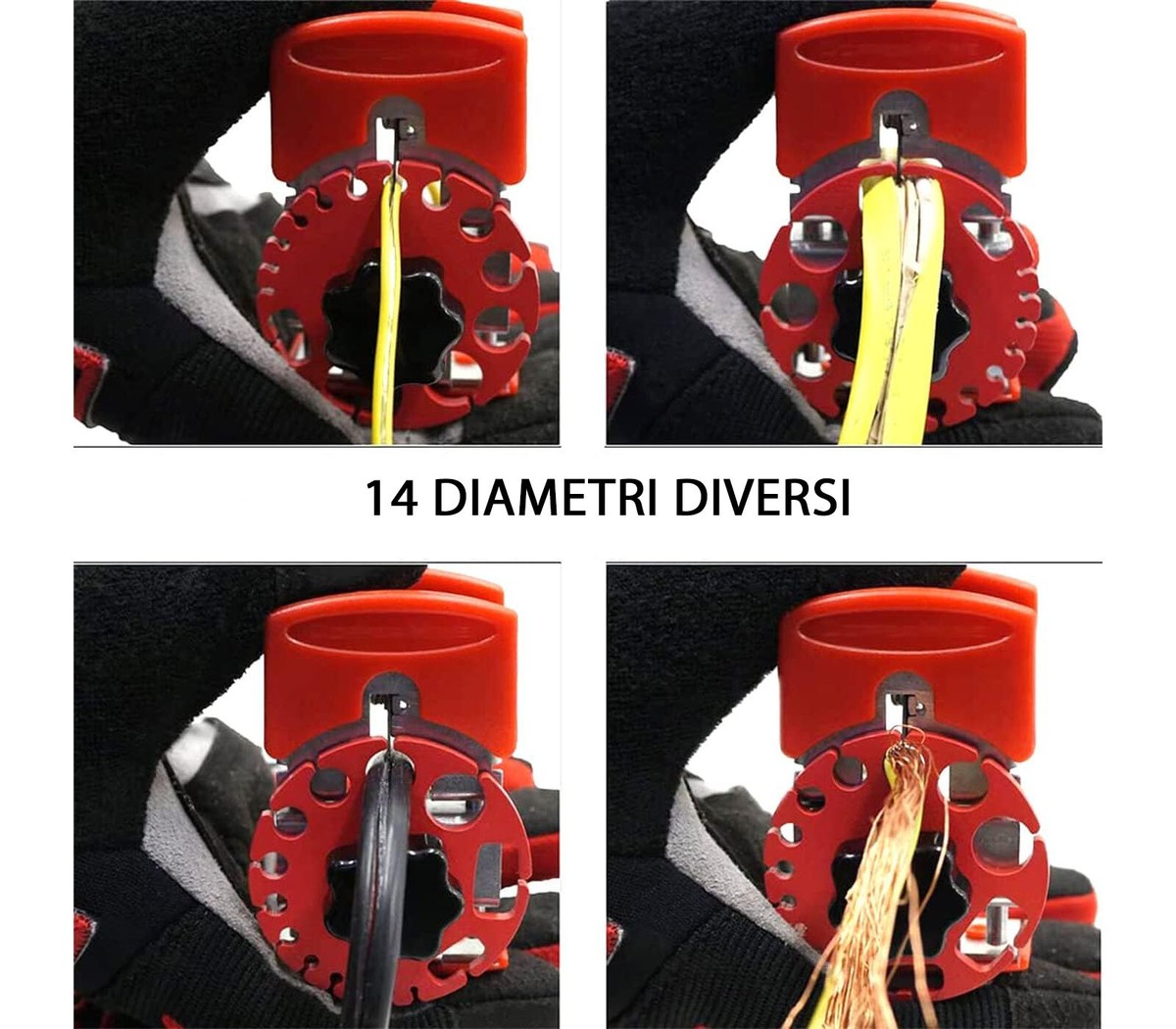 14 DIAMETRI DIVERSI