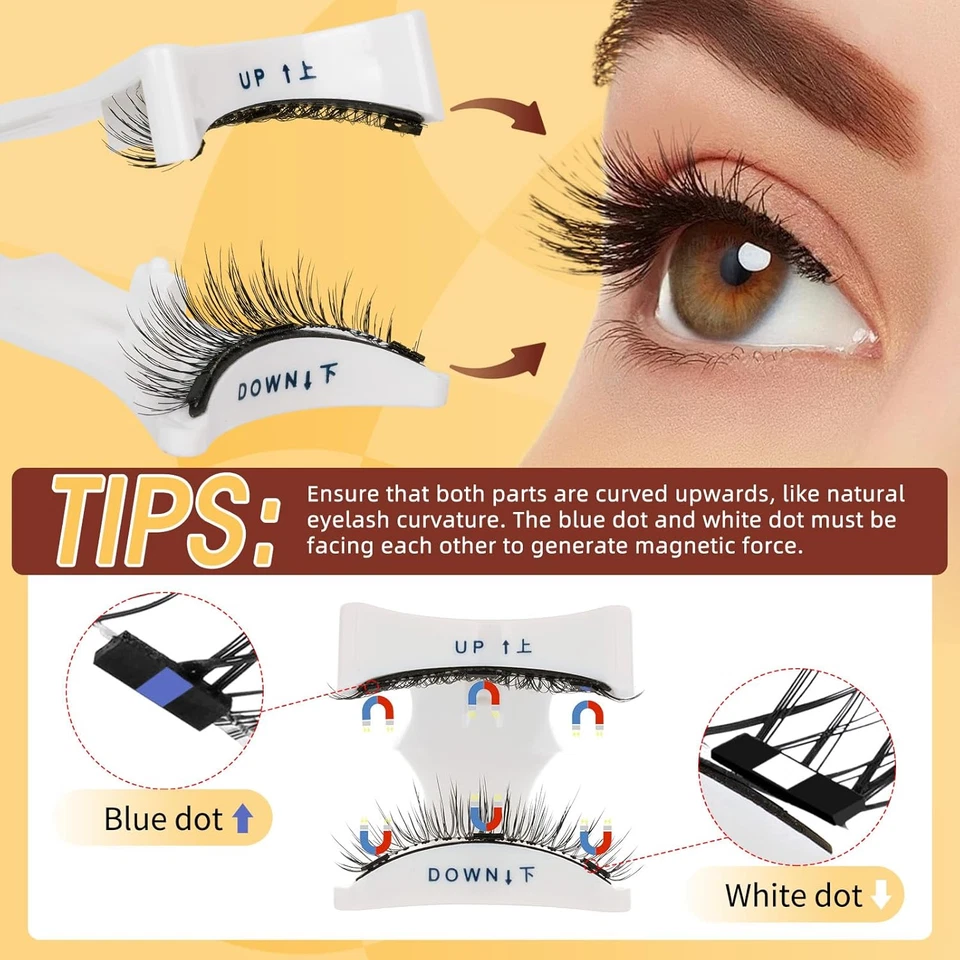 UP ↑上

DOWN↓下

TIPS: Ensure that both parts are curved upwards, like natural eyelash curvature. The blue dot and white dot must be facing each other to generate magnetic force.

UP ↑上

Blue dot ↑

DOWN↓下

White dot ↓