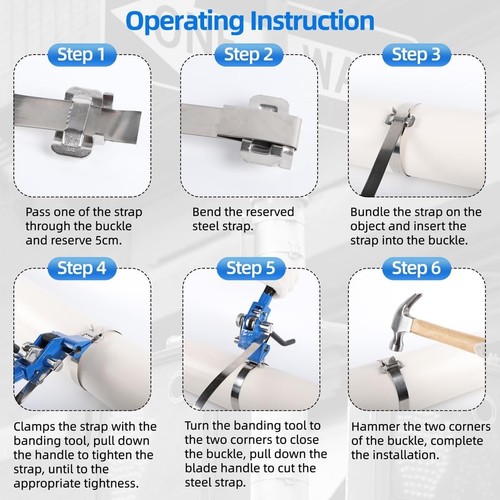 Operating Instruction

Step 1

Pass one of the strap through the buckle and reserve 5cm.

Step 2

Bend the reserved steel strap.

Step 3

Bundle the strap on the object and insert the strap into the buckle.

Step 4

Clamps the strap with the banding tool, pull down the handle to tighten the strap, until to the appropriate tightness.

Step 5

Turn the banding tool to the two corners to close the buckle, pull down the blade handle to cut the steel strap.

Step 6

Hammer the two corners of the buckle, complete the installation.