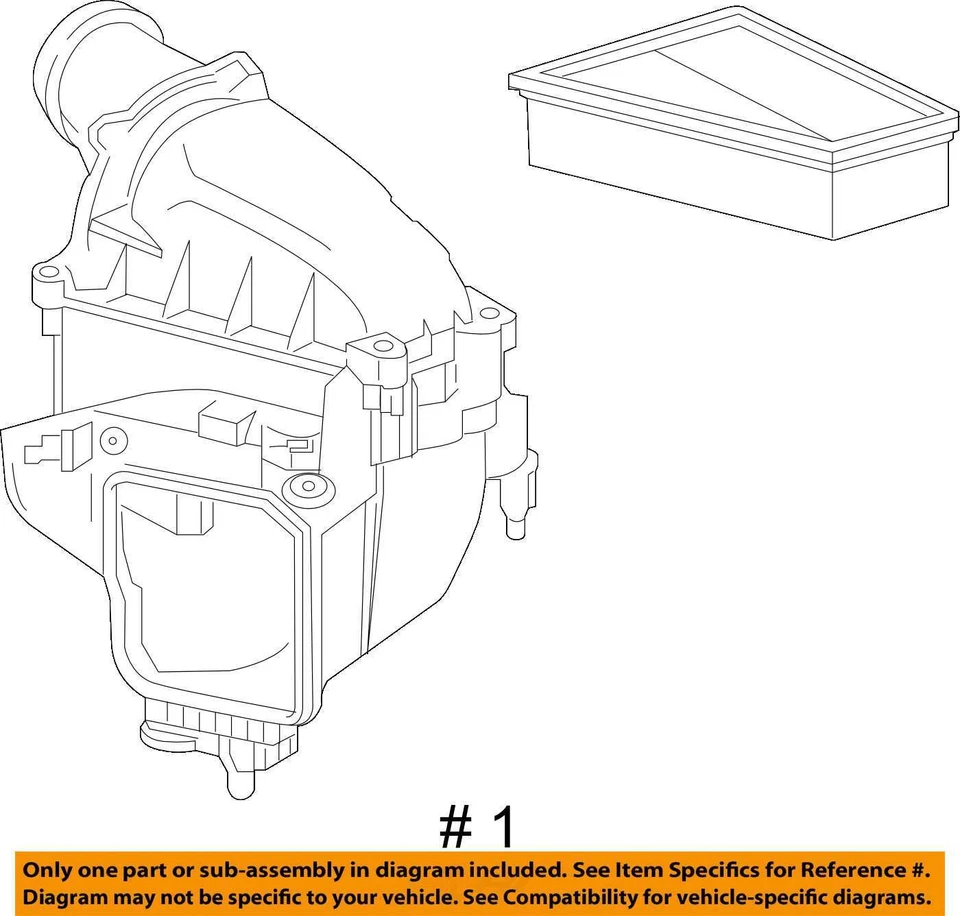 # 1

Only one part or sub-assembly in diagram included. See Item Specifics for Reference #. Diagram may not be specific to your vehicle. See Compatibility for vehicle-specific diagrams.