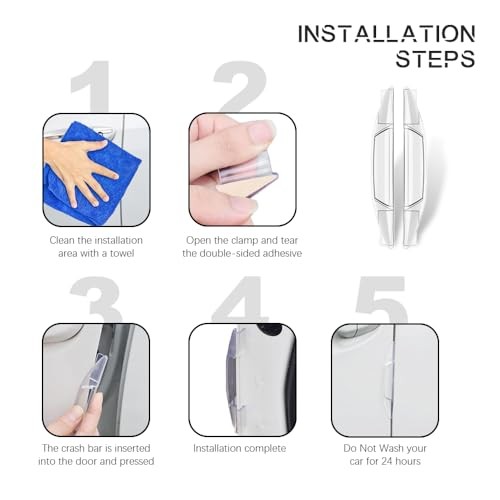 INSTALLATION STEPS

1

Clean the installation area with a towel

2

Open the clamp and tear the double-sided adhesive

3

The crash bar is inserted into the door and pressed

4

Installation complete

5

Do Not Wash your car for 24 hours