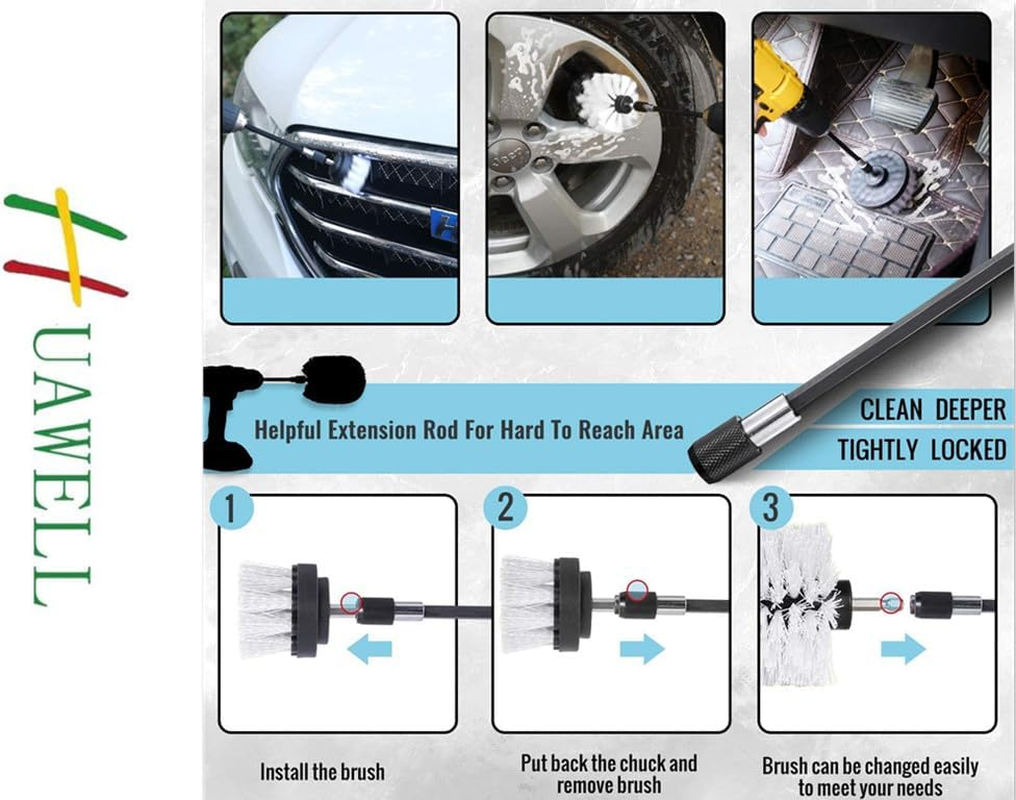 HUAWELL

Helpful Extension Rod For Hard To Reach Area

CLEAN DEEPER
TIGHTLY LOCKED

1
2
3

Install the brush

Put back the chuck and remove brush

Brush can be changed easily to meet your needs