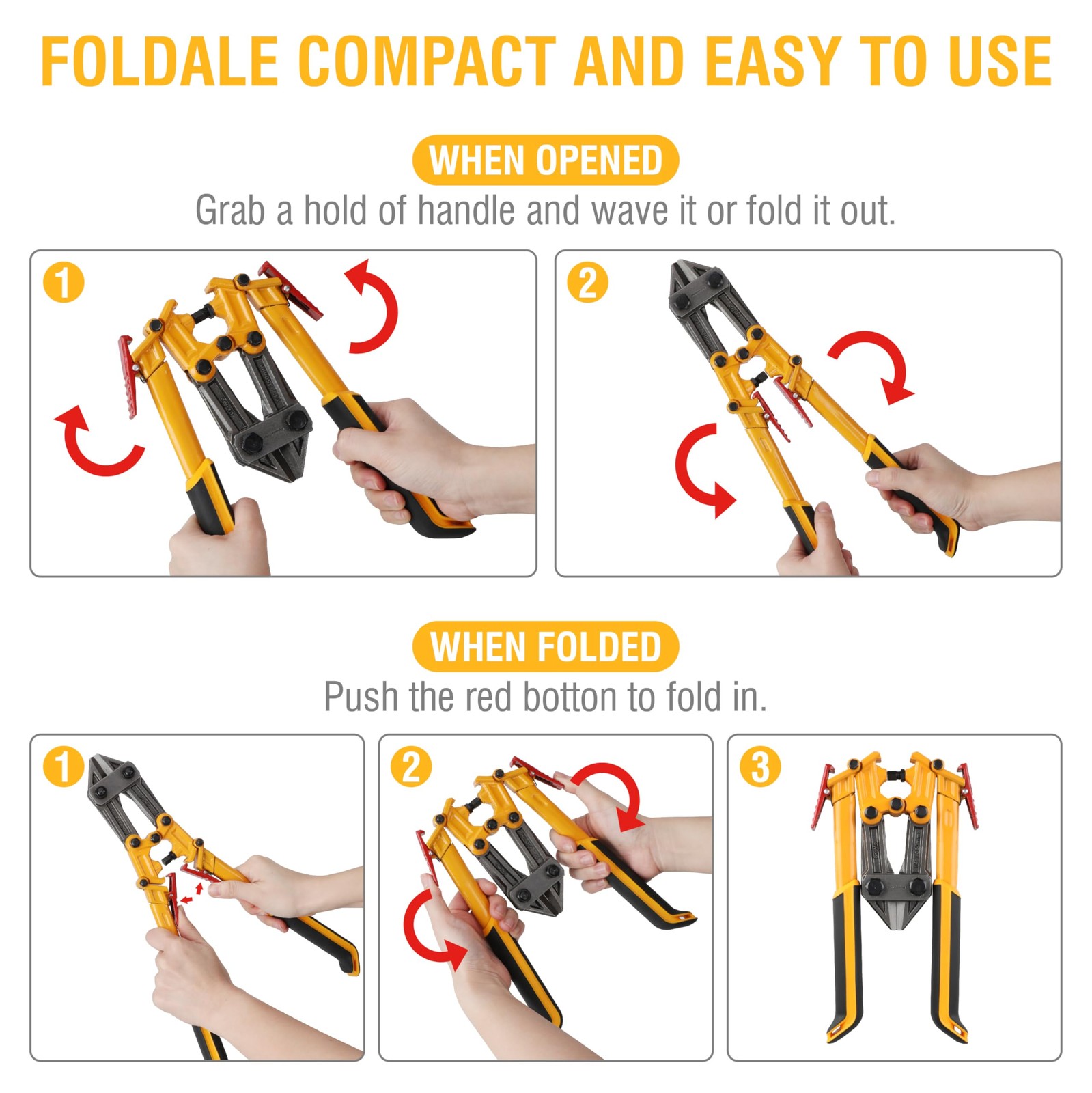 FOLDALE COMPACT AND EASY TO USE

WHEN OPENED

Grab a hold of handle and wave it or fold it out.

1

2

WHEN FOLDED

Push the red botton to fold in.

1

2

3