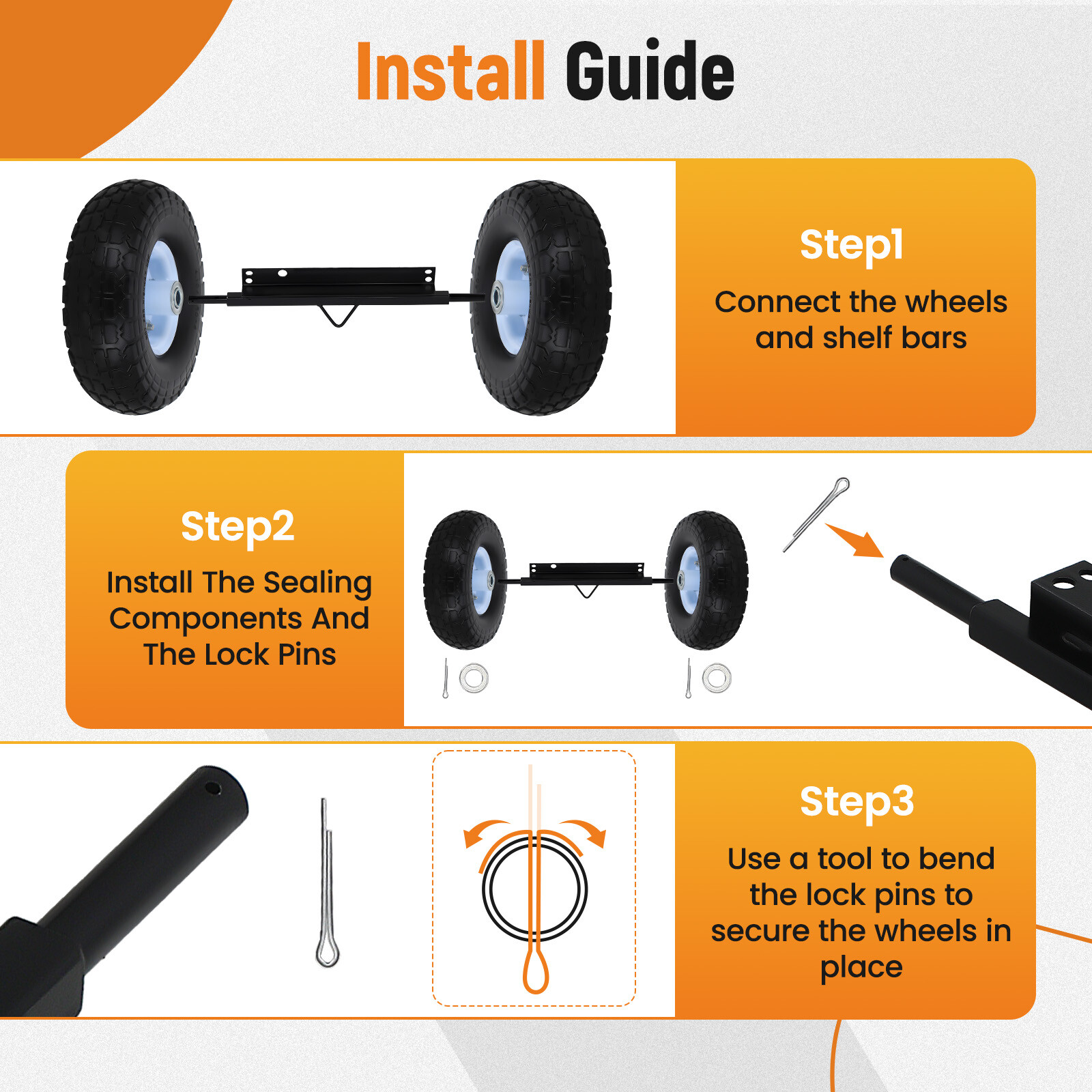 Install Guide

Step1

Connect the wheels and shelf bars

Step2

Install The Sealing Components And The Lock Pins

Step3

Use a tool to bend the lock pins to secure the wheels in place