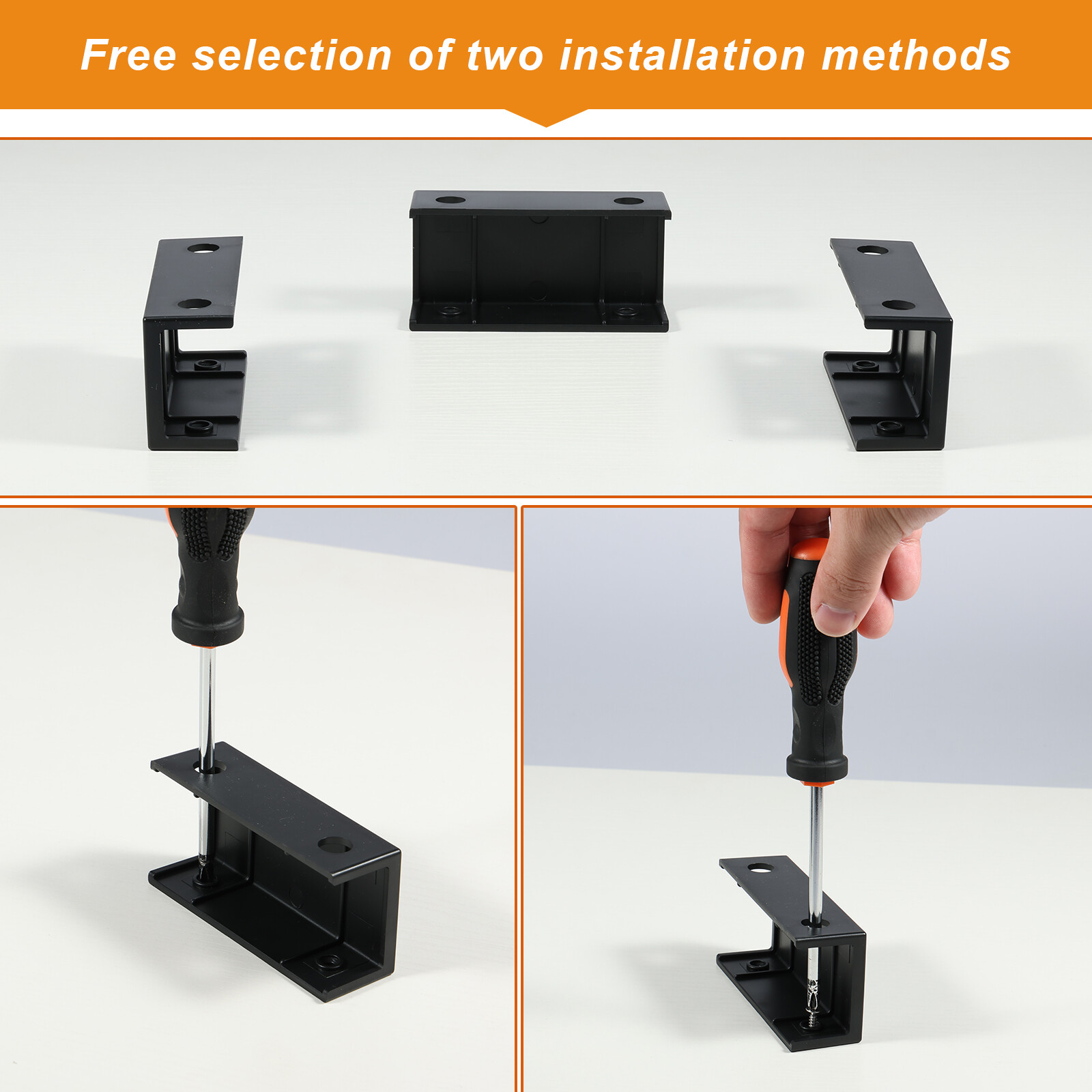 Free selection of two installation methods