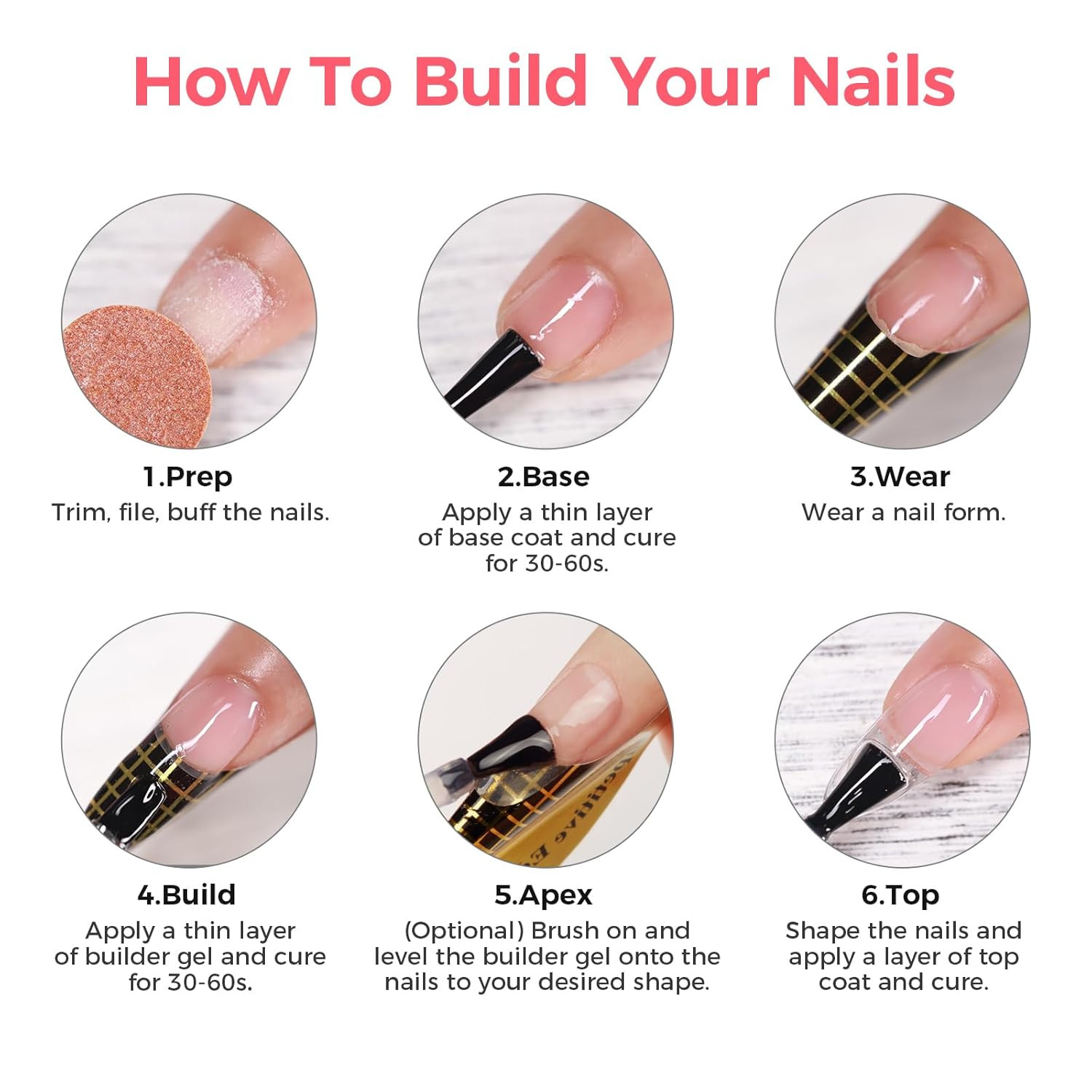 How To Build Your Nails

1.Prep
Trim, file, buff the nails.

2.Base
Apply a thin layer of base coat and cure for 30-60s.

3.Wear
Wear a nail form.

4.Build
Apply a thin layer of builder gel and cure for 30-60s.

5.Apex
(Optional) Brush on and level the builder gel onto the nails to your desired shape.

6.Top
Shape the nails and apply a layer of top coat and cure.