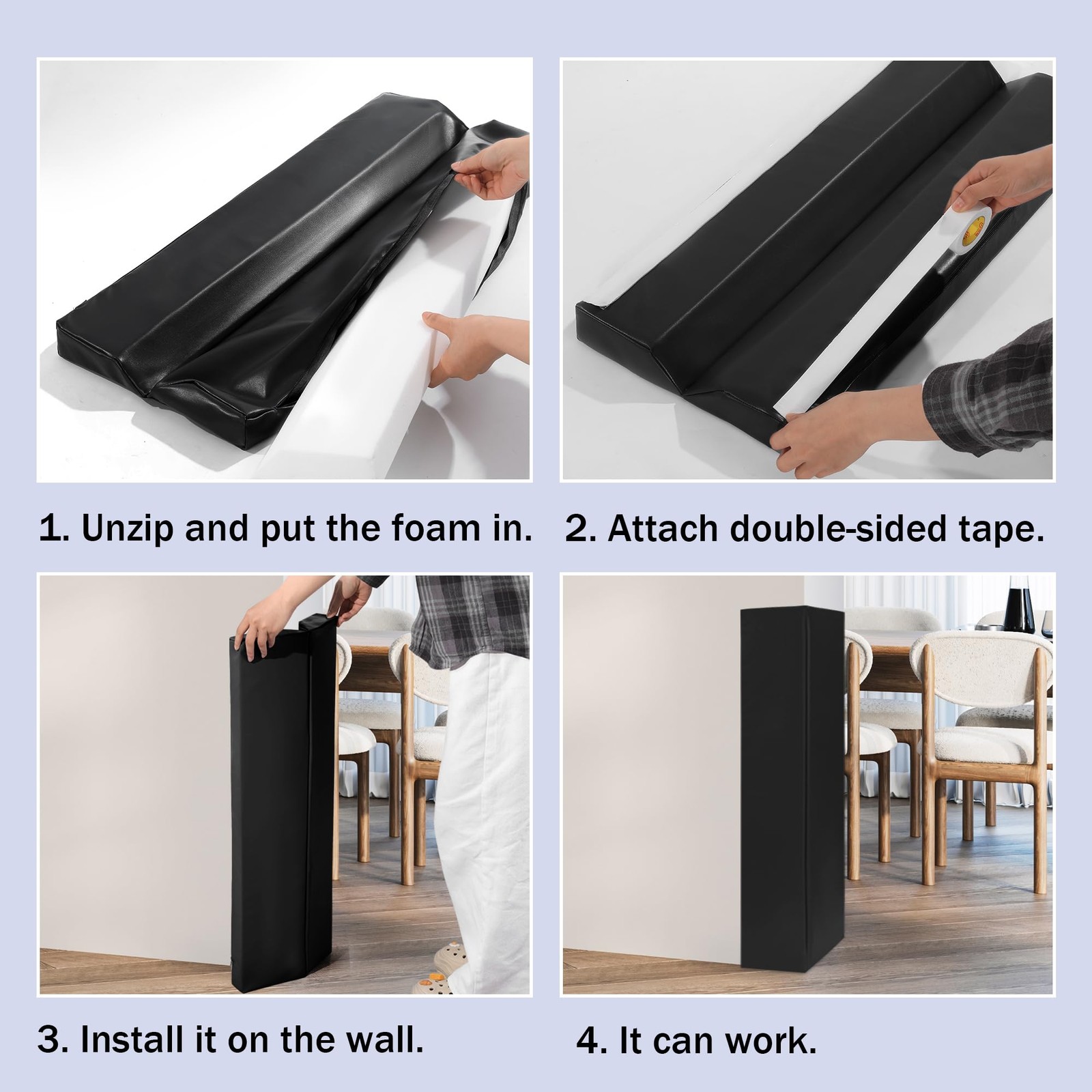 1. Unzip and put the foam in.

2. Attach double-sided tape.

3. Install it on the wall.

4. It can work.