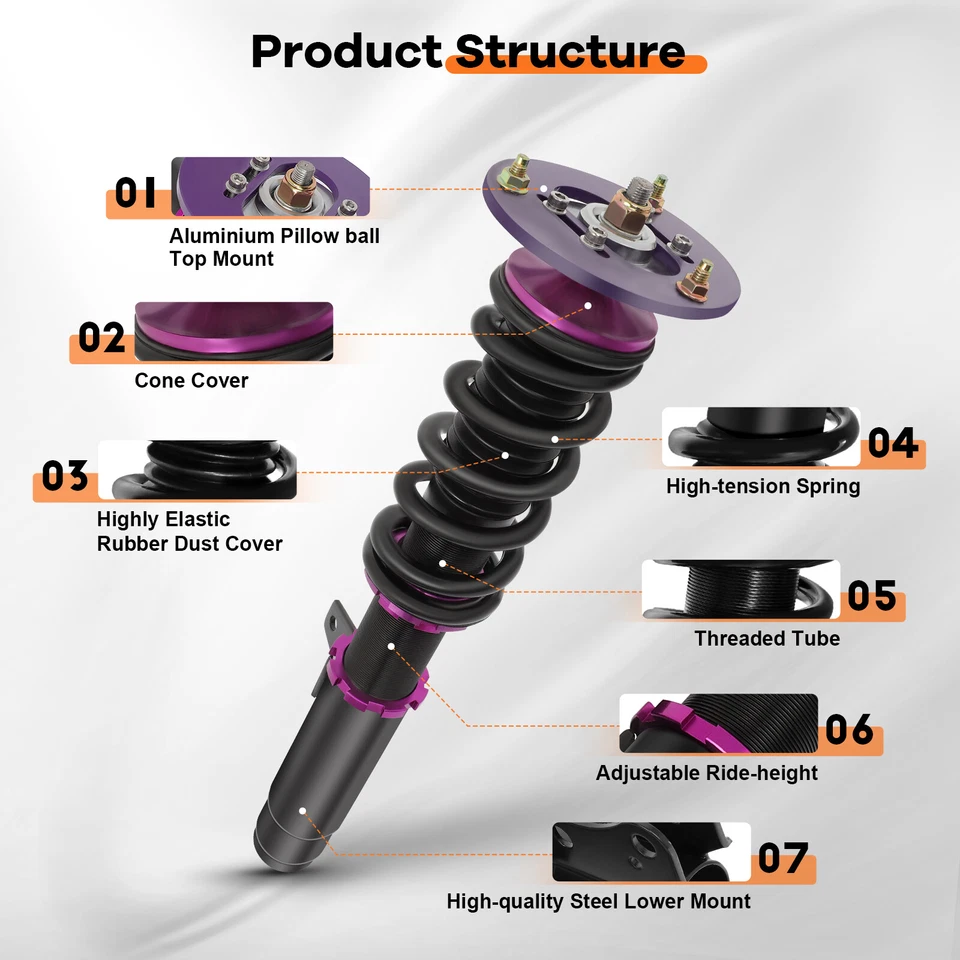 Product Structure

01
Aluminium Pillow ball Top Mount

02
Cone Cover

03
Highly Elastic Rubber Dust Cover

04
High-tension Spring

05
Threaded Tube

06
Adjustable Ride-height

07
High-quality Steel Lower Mount