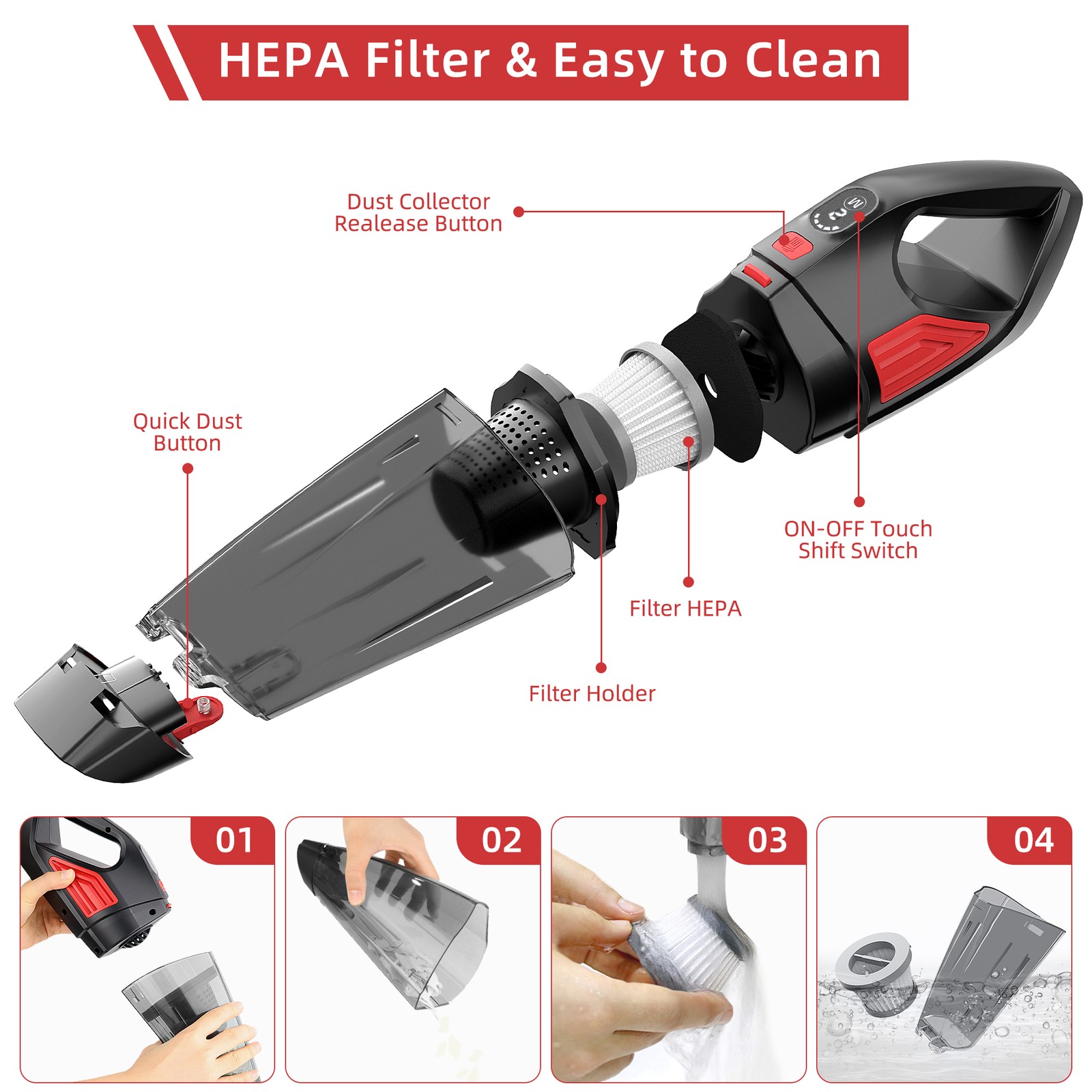 HEPA Filter & Easy to Clean

Dust Collector Realease Button

M

2

Quick Dust Button

ON-OFF Touch Shift Switch

Filter HEPA

Filter Holder

01

02

03

04