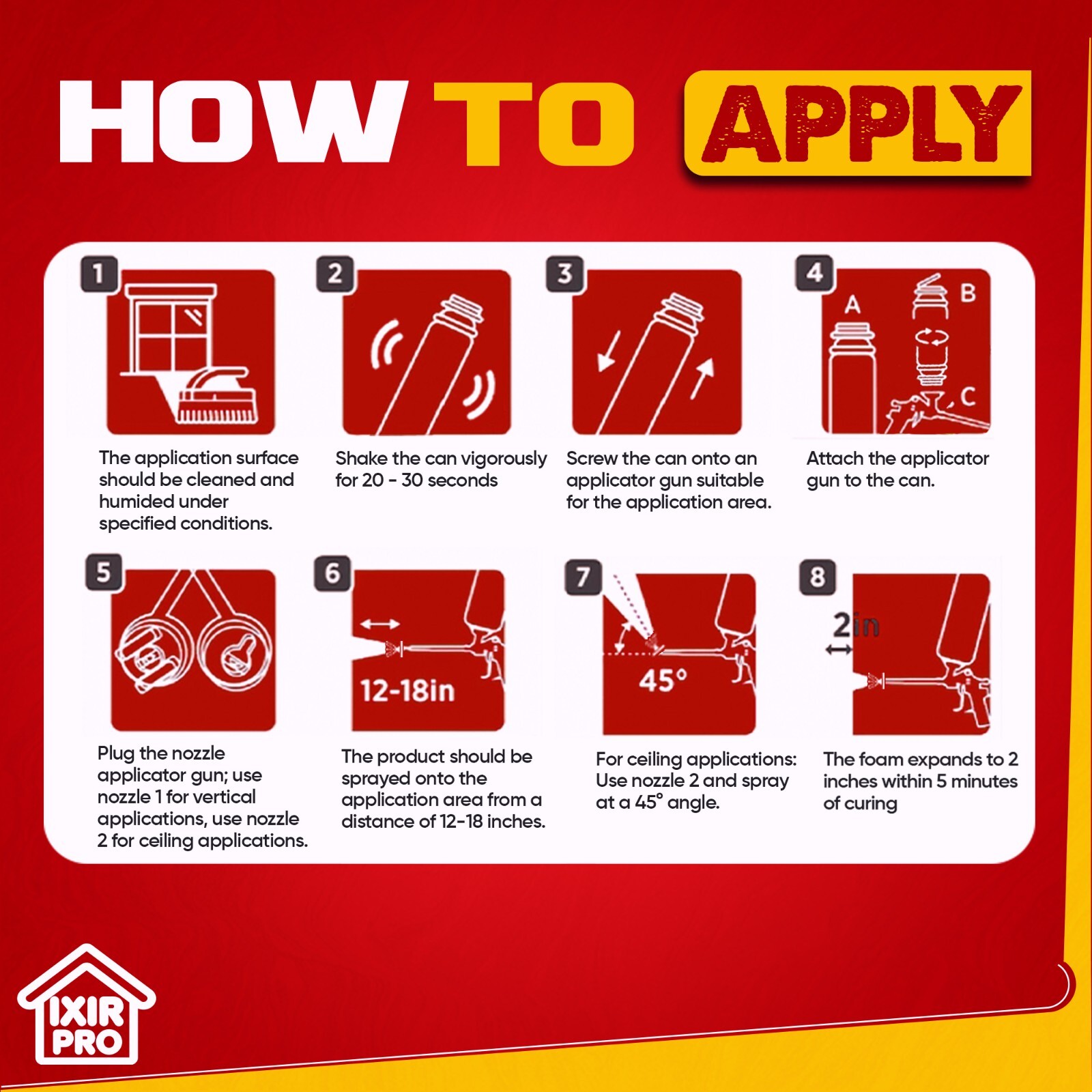 HOW TO APPLY

1

The application surface should be cleaned and humided under specified conditions.

2

Shake the can vigorously for 20 - 30 seconds

3

Screw the can onto an applicator gun suitable for the application area.

4

A

B

C

Attach the applicator gun to the can.

5

Plug the nozzle applicator gun; use nozzle 1 for vertical applications, use nozzle 2 for ceiling applications.

6

12-18in

The product should be sprayed onto the application area from a distance of 12-18 inches.

7

45°

For ceiling applications: Use nozzle 2 and spray at a 45° angle.

8

2in

The foam expands to 2 inches within 5 minutes of curing

IXIR PRO