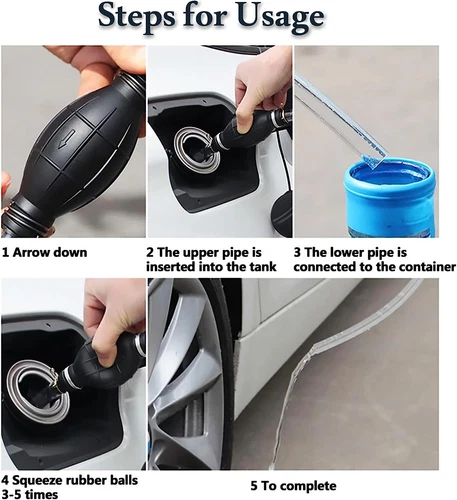 Steps for Usage

1 Arrow down

2 The upper pipe is inserted into the tank

3 The lower pipe is connected to the container

4 Squeeze rubber balls 3-5 times

5 To complete