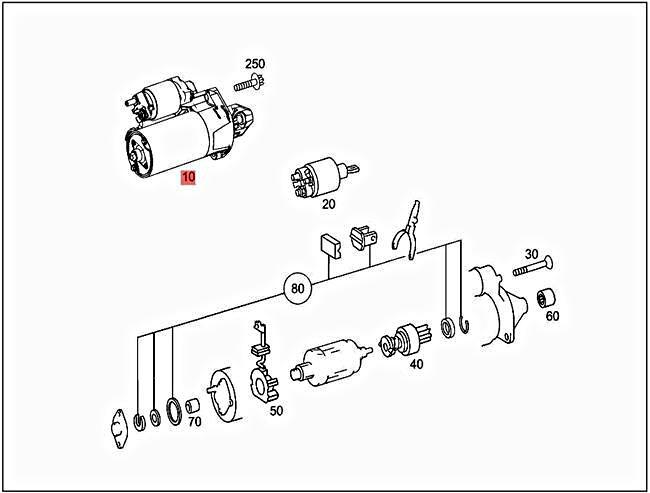 250
10
20
30
80
60
40
50
70