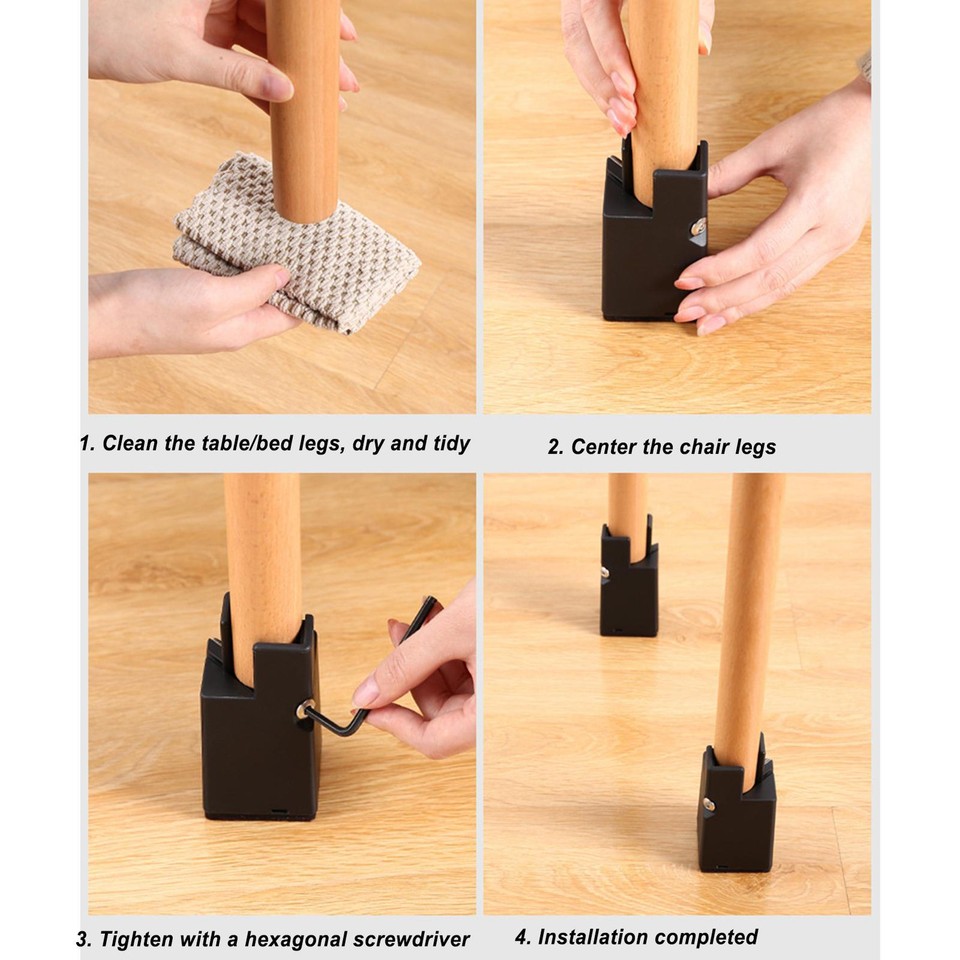 1. Clean the table/bed legs, dry and tidy

2. Center the chair legs

3. Tighten with a hexagonal screwdriver

4. Installation completed