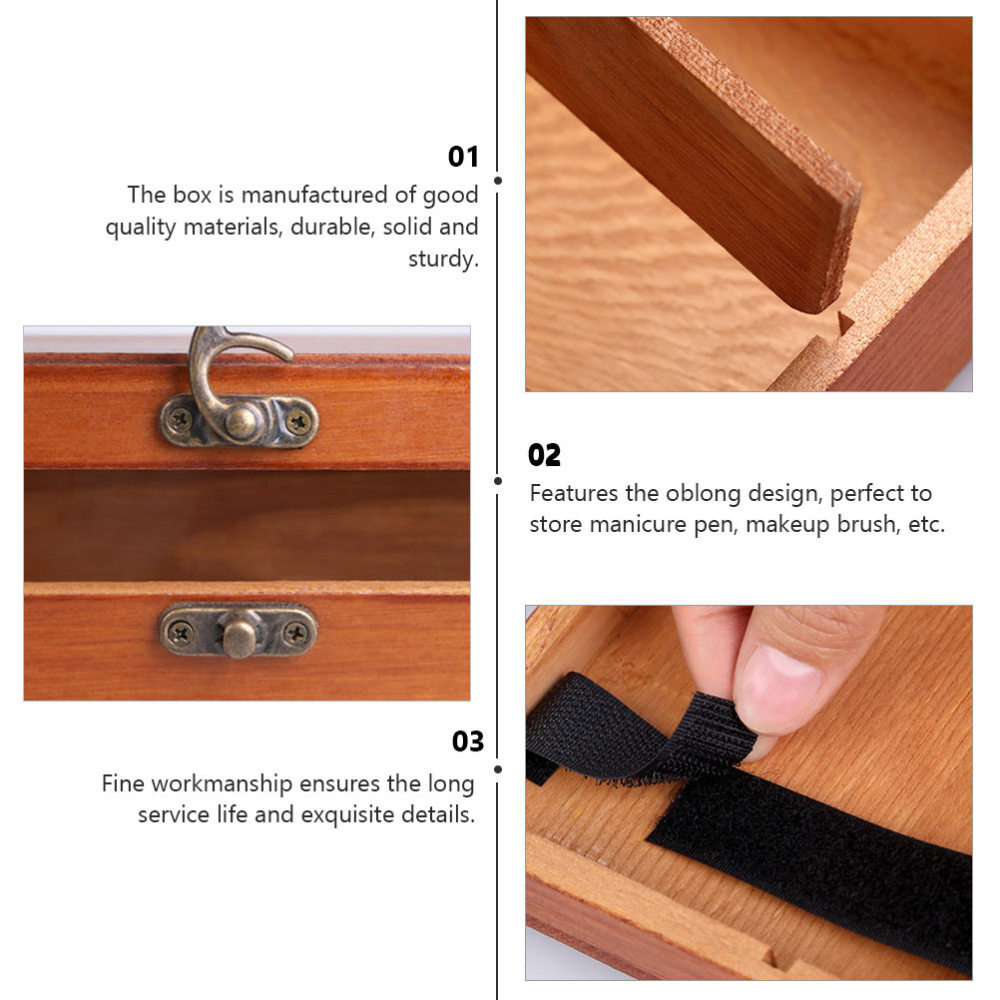 01
The box is manufactured of good quality materials, durable, solid and sturdy.

02
Features the oblong design, perfect to store manicure pen, makeup brush, etc.

03
Fine workmanship ensures the long service life and exquisite details.