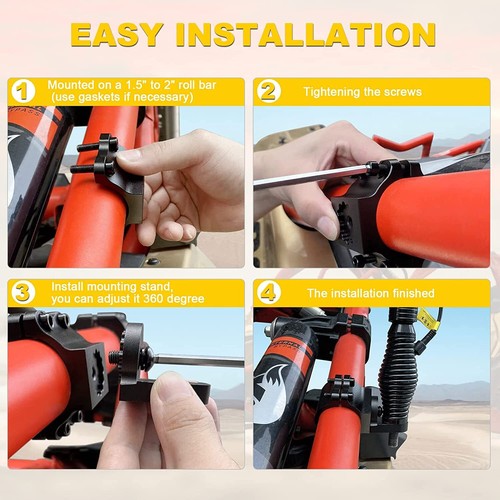 EASY INSTALLATION

1 Mounted on a 1.5" to 2" roll bar (use gaskets if necessary)

2 Tightening the screws

3 Install mounting stand, you can adjust it 360 degree

4 The installation finished