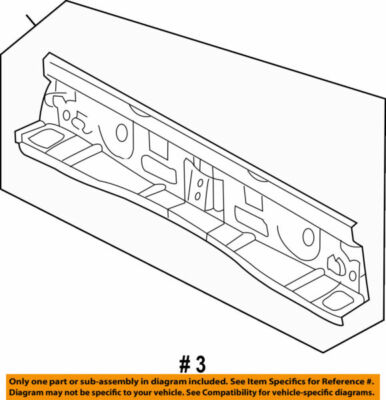 # 3

Only one part or sub-assembly in diagram included. See Item Specifics for Reference #. Diagram may not be specific to your vehicle. See Compatibility for vehicle-specific diagrams.