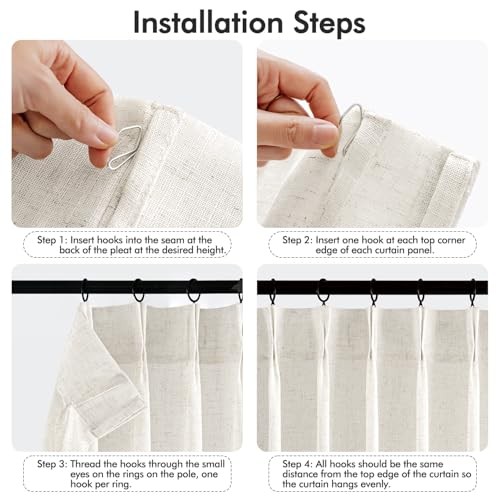 Installation Steps

Step 1: Insert hooks into the seam at the back of the pleat at the desired height.

Step 2: Insert one hook at each top corner edge of each curtain panel.

Step 3: Thread the hooks through the small eyes on the rings on the pole, one hook per ring.

Step 4: All hooks should be the same distance from the top edge of the curtain so the curtain hangs evenly.