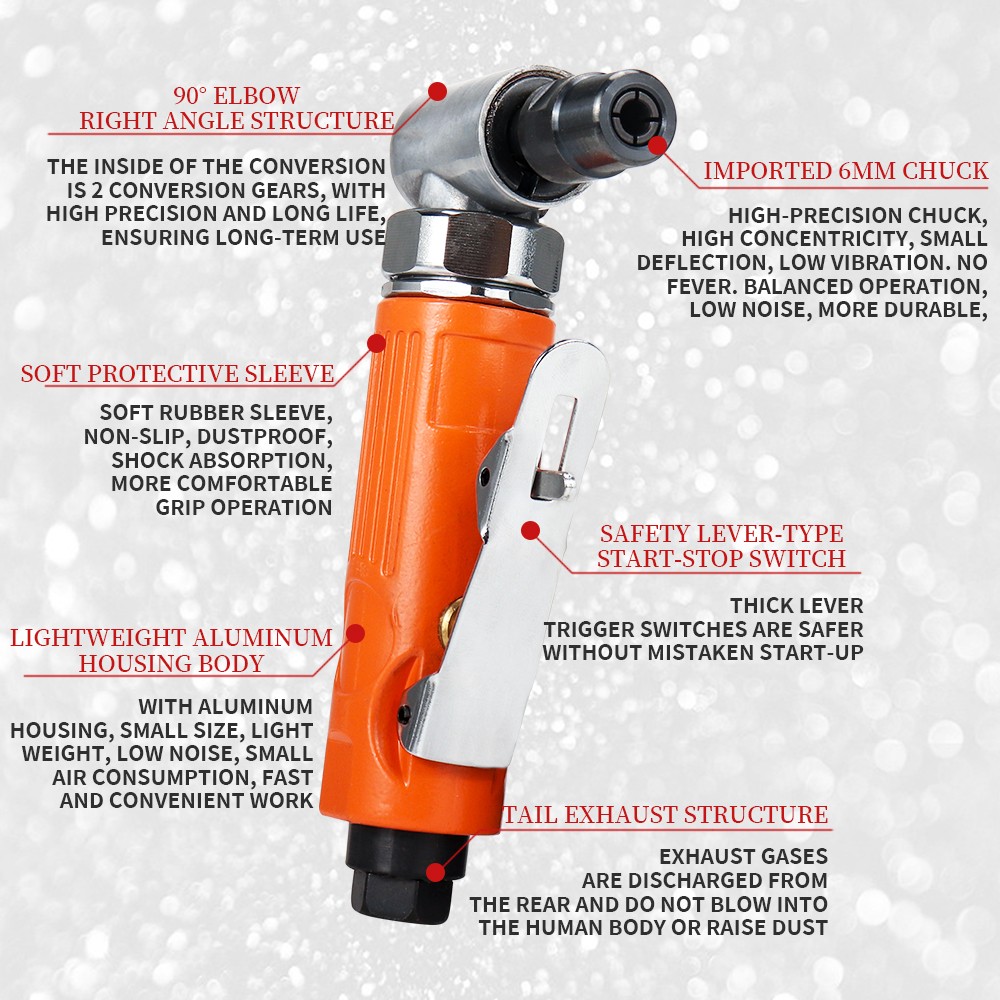 90° ELBOW
RIGHT ANGLE STRUCTURE

THE INSIDE OF THE CONVERSION IS 2 CONVERSION GEARS, WITH HIGH PRECISION AND LONG LIFE, ENSURING LONG-TERM USE

IMPORTED 6MM CHUCK

HIGH-PRECISION CHUCK, HIGH CONCENTRICITY, SMALL DEFLECTION, LOW VIBRATION. NO FEVER. BALANCED OPERATION, LOW NOISE, MORE DURABLE,

SOFT PROTECTIVE SLEEVE

SOFT RUBBER SLEEVE, NON-SLIP, DUSTPROOF, SHOCK ABSORPTION, MORE COMFORTABLE GRIP OPERATION

SAFETY LEVER-TYPE
START-STOP SWITCH

THICK LEVER TRIGGER SWITCHES ARE SAFER WITHOUT MISTAKEN START-UP

LIGHTWEIGHT ALUMINUM
HOUSING BODY

WITH ALUMINUM HOUSING, SMALL SIZE, LIGHT WEIGHT, LOW NOISE, SMALL AIR CONSUMPTION, FAST AND CONVENIENT WORK

TAIL EXHAUST STRUCTURE

EXHAUST GASES ARE DISCHARGED FROM THE REAR AND DO NOT BLOW INTO THE HUMAN BODY OR RAISE DUST