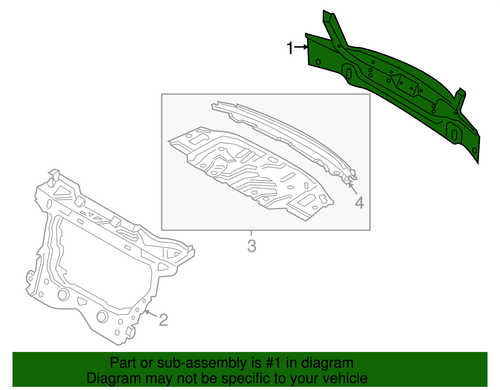 1
4
3
2
Part or sub-assembly is #1 in diagram
Diagram may not be specific to your vehicle