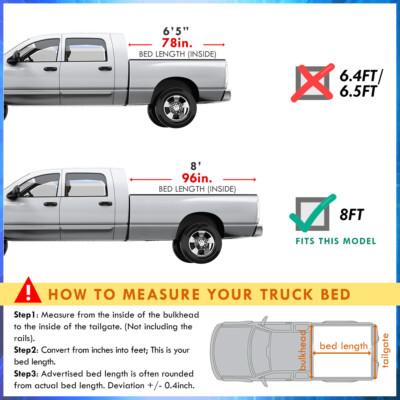 6'5"
78in.
BED LENGTH (INSIDE)

6.4FT/
6.5FT

8'
96in.
BED LENGTH (INSIDE)

8FT

FITS THIS MODEL

HOW TO MEASURE YOUR TRUCK BED

Step1: Measure from the inside of the bulkhead to the inside of the tailgate. (Not including the rails).

Step2: Convert from inches into feet; This is your bed length.

Step3: Advertised bed length is often rounded from actual bed length. Deviation +/- 0.4inch.

bulkhead
bed length
tailgate