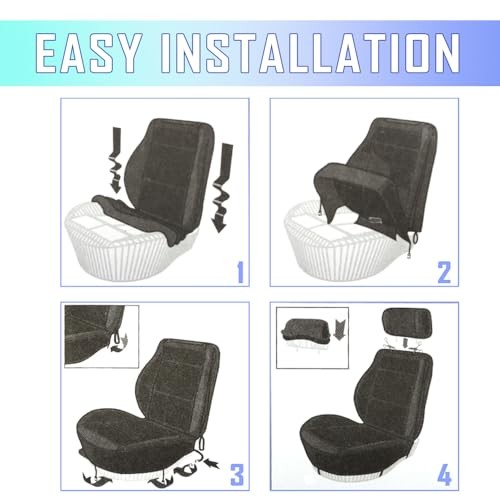 EASY INSTALLATION

1

2

3

4