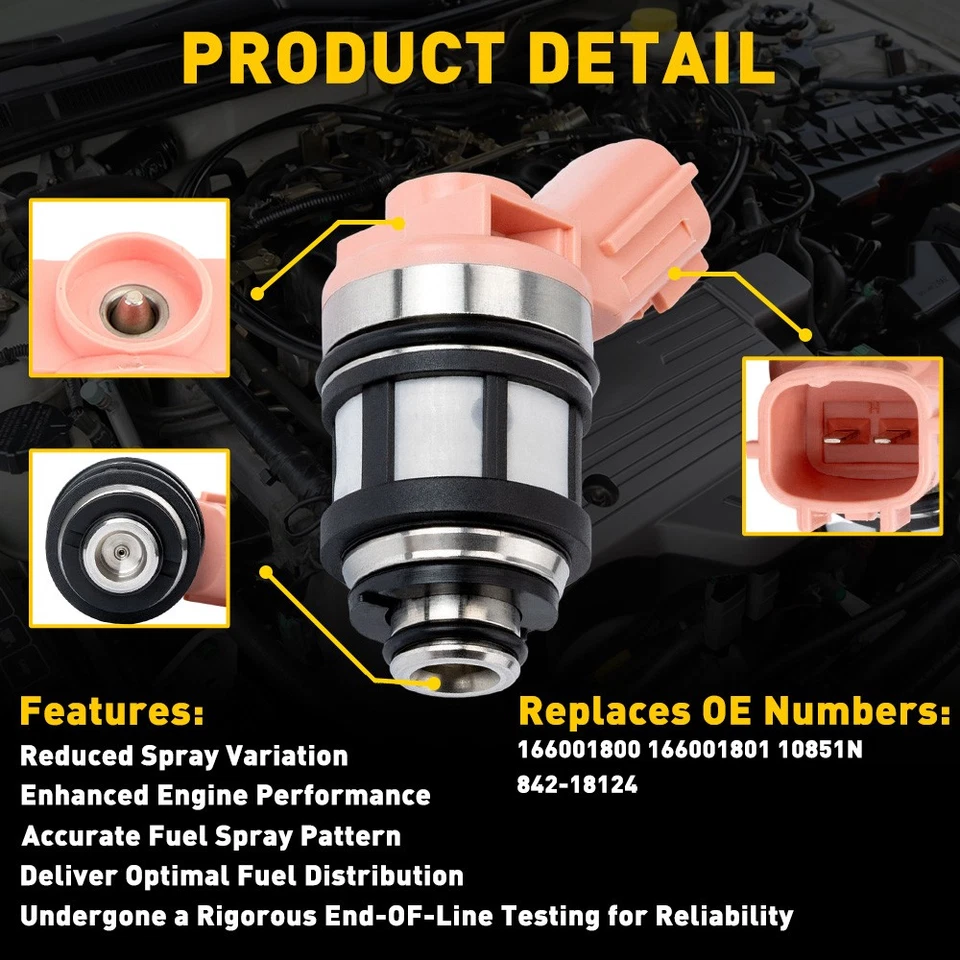 PRODUCT DETAIL

Features:
Reduced Spray Variation
Enhanced Engine Performance
Accurate Fuel Spray Pattern
Deliver Optimal Fuel Distribution
Undergone a Rigorous End-OF-Line Testing for Reliability

Replaces OE Numbers:
166001800 166001801 10851N
842-18124