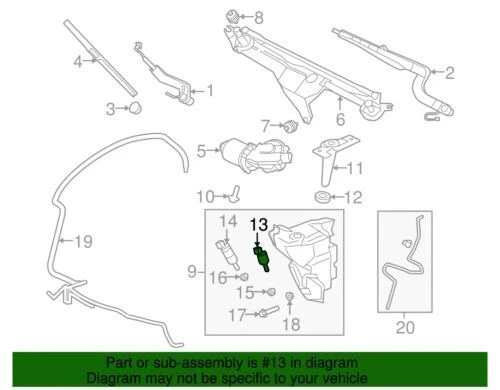 8
4
1
2
3
6
7
5
11
10
12
14
13
19
9
16
15
17
18
20

Part or sub-assembly is #13 in diagram
Diagram may not be specific to your vehicle