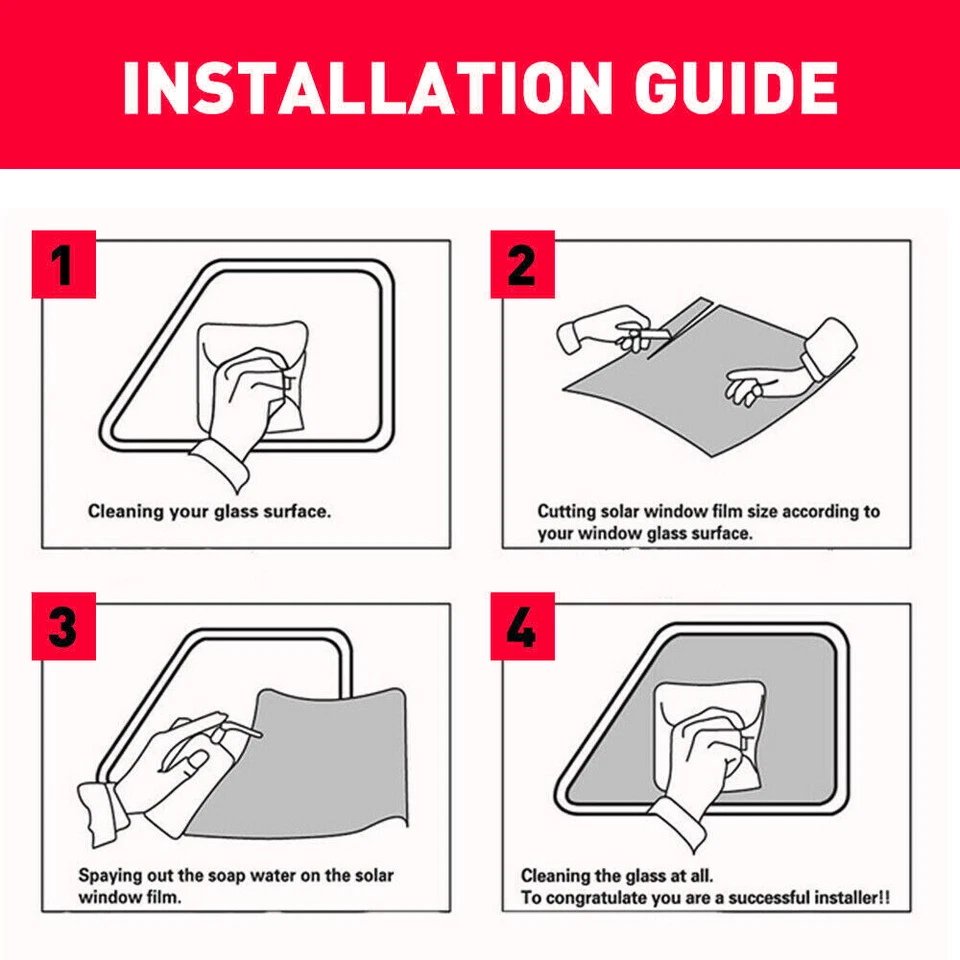 INSTALLATION GUIDE

1

Cleaning your glass surface.

2

Cutting solar window film size according to your window glass surface.

3

Spaying out the soap water on the solar window film.

4

Cleaning the glass at all.
To congratulate you are a successful installer!!