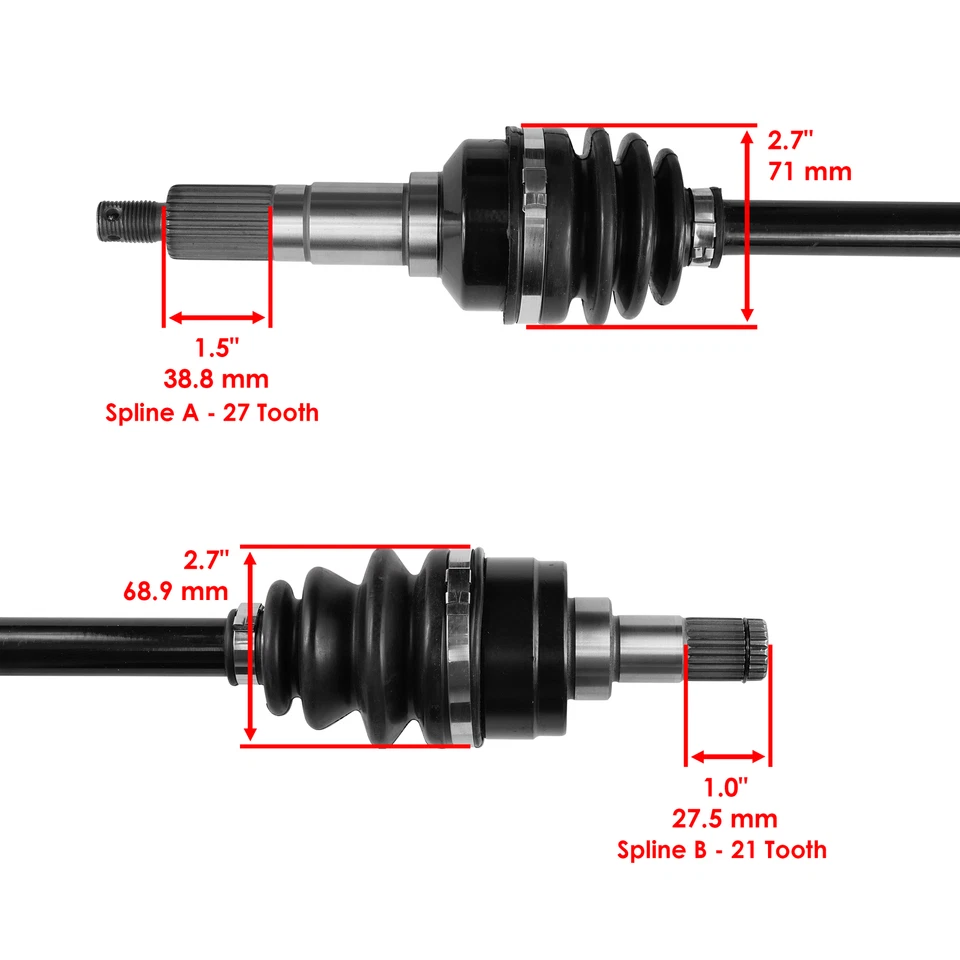 2.7"
71 mm

1.5"
38.8 mm
Spline A - 27 Tooth

2.7"
68.9 mm

1.0"
27.5 mm
Spline B - 21 Tooth