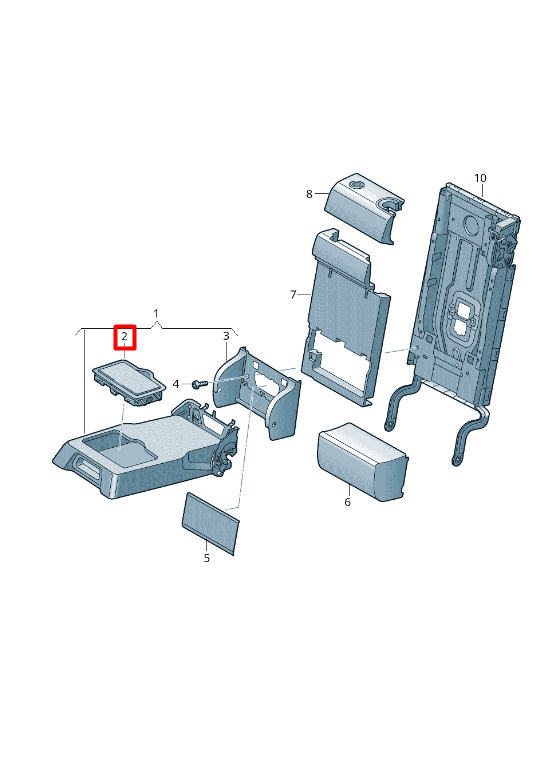 10
8
7
1
2
3
4
6
5