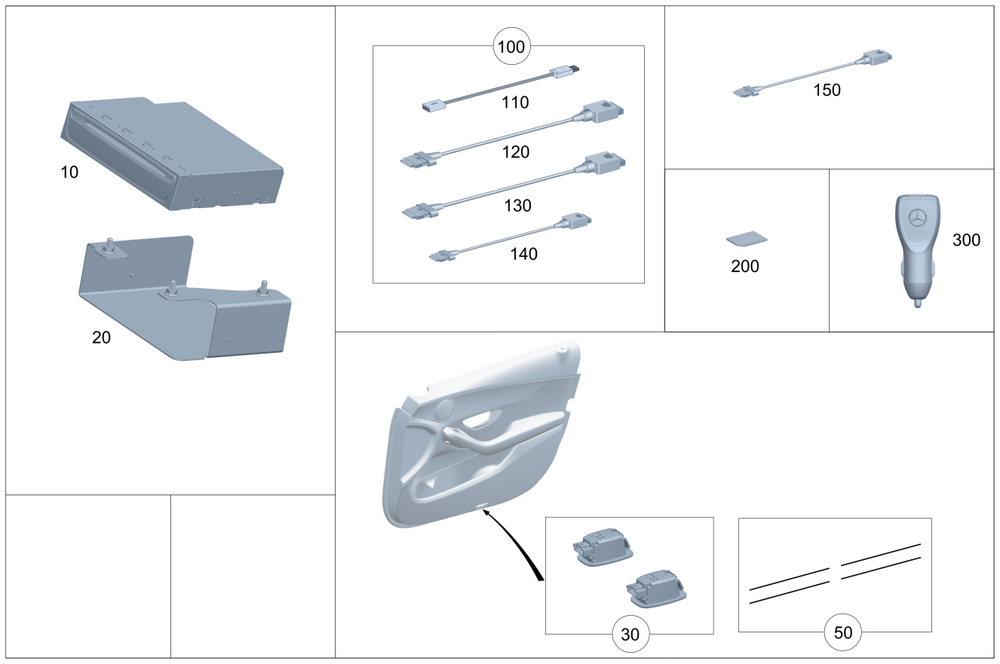 10

20

100

110

120

130

140

150

200

300

30

50