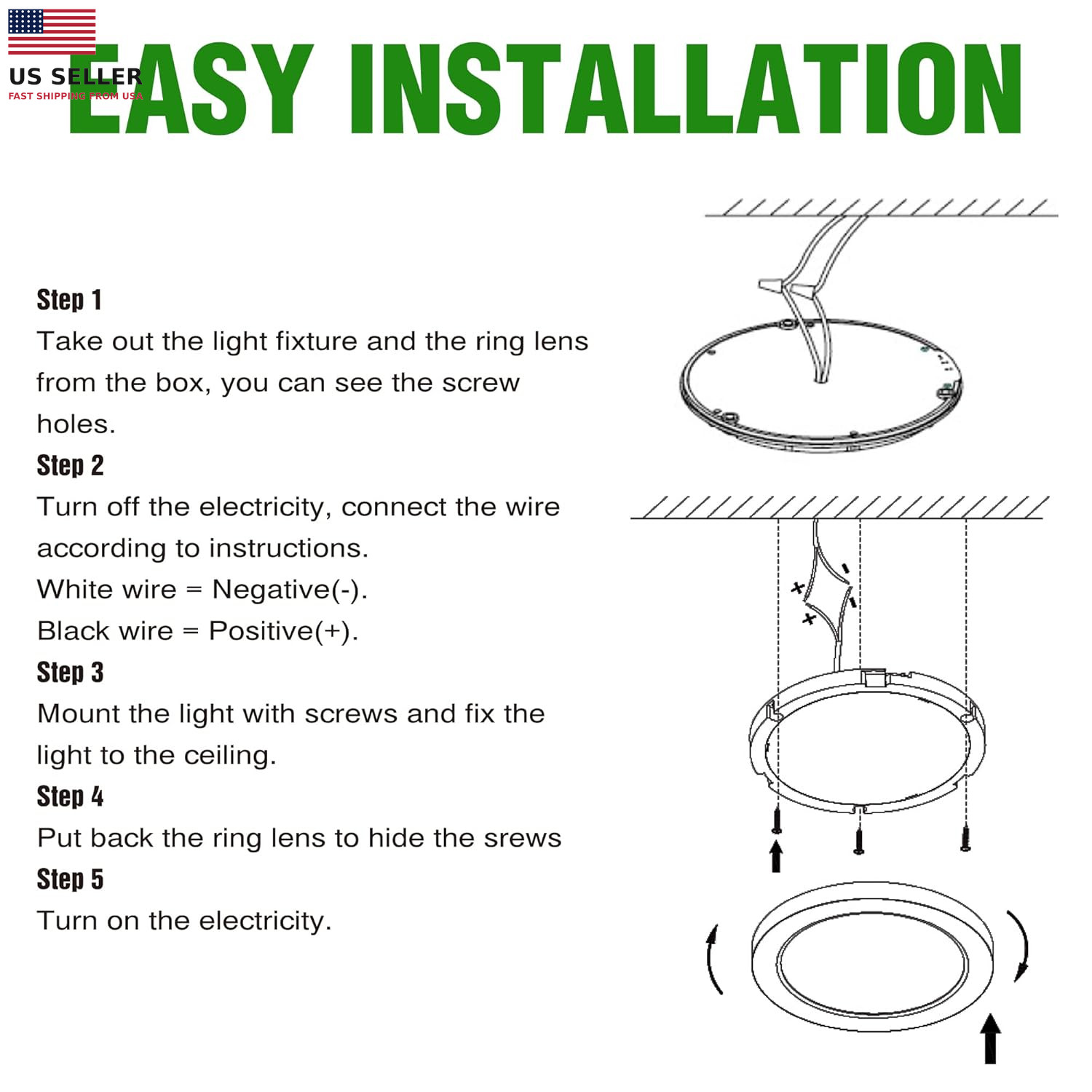 US SELLER
FAST SHIPPING FROM USA

EASY INSTALLATION

Step 1
Take out the light fixture and the ring lens from the box, you can see the screw holes.

Step 2
Turn off the electricity, connect the wire according to instructions.
White wire = Negative(-).
Black wire = Positive(+).

Step 3
Mount the light with screws and fix the light to the ceiling.

Step 4
Put back the ring lens to hide the srews

Step 5
Turn on the electricity.

+
-
+
-