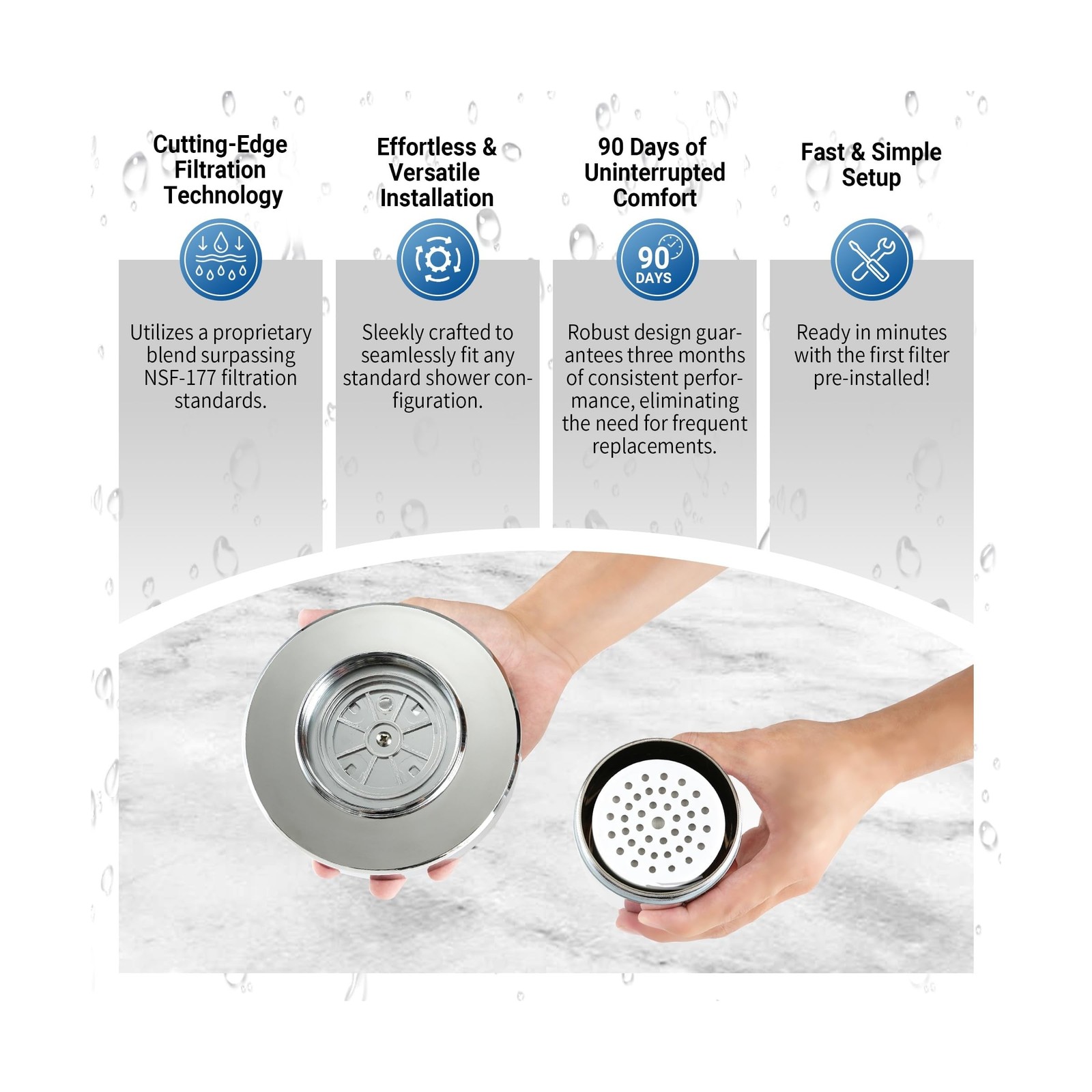 Cutting-Edge Filtration Technology

Utilizes a proprietary blend surpassing NSF-177 filtration standards.

Effortless & Versatile Installation

Sleekly crafted to seamlessly fit any standard shower configuration.

90 Days of Uninterrupted Comfort

90 DAYS

Robust design guarantees three months of consistent performance, eliminating the need for frequent replacements.

Fast & Simple Setup

Ready in minutes with the first filter pre-installed!