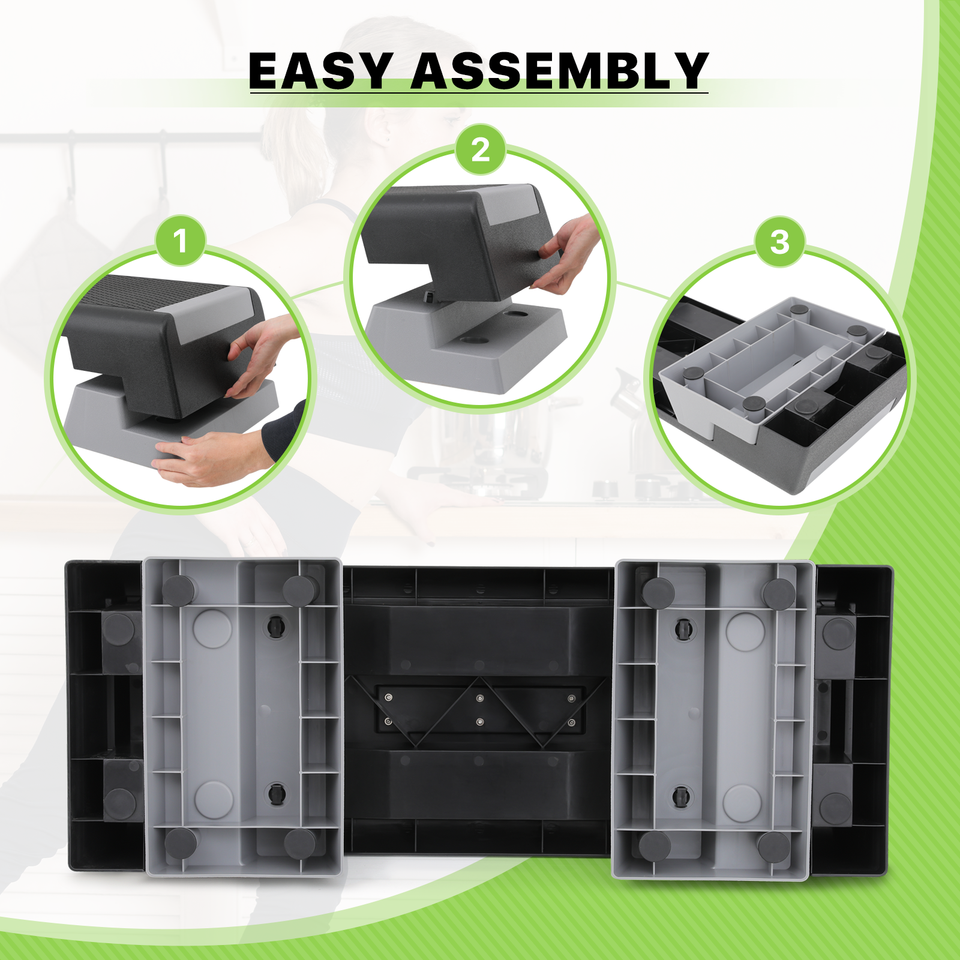 EASY ASSEMBLY

1

2

3