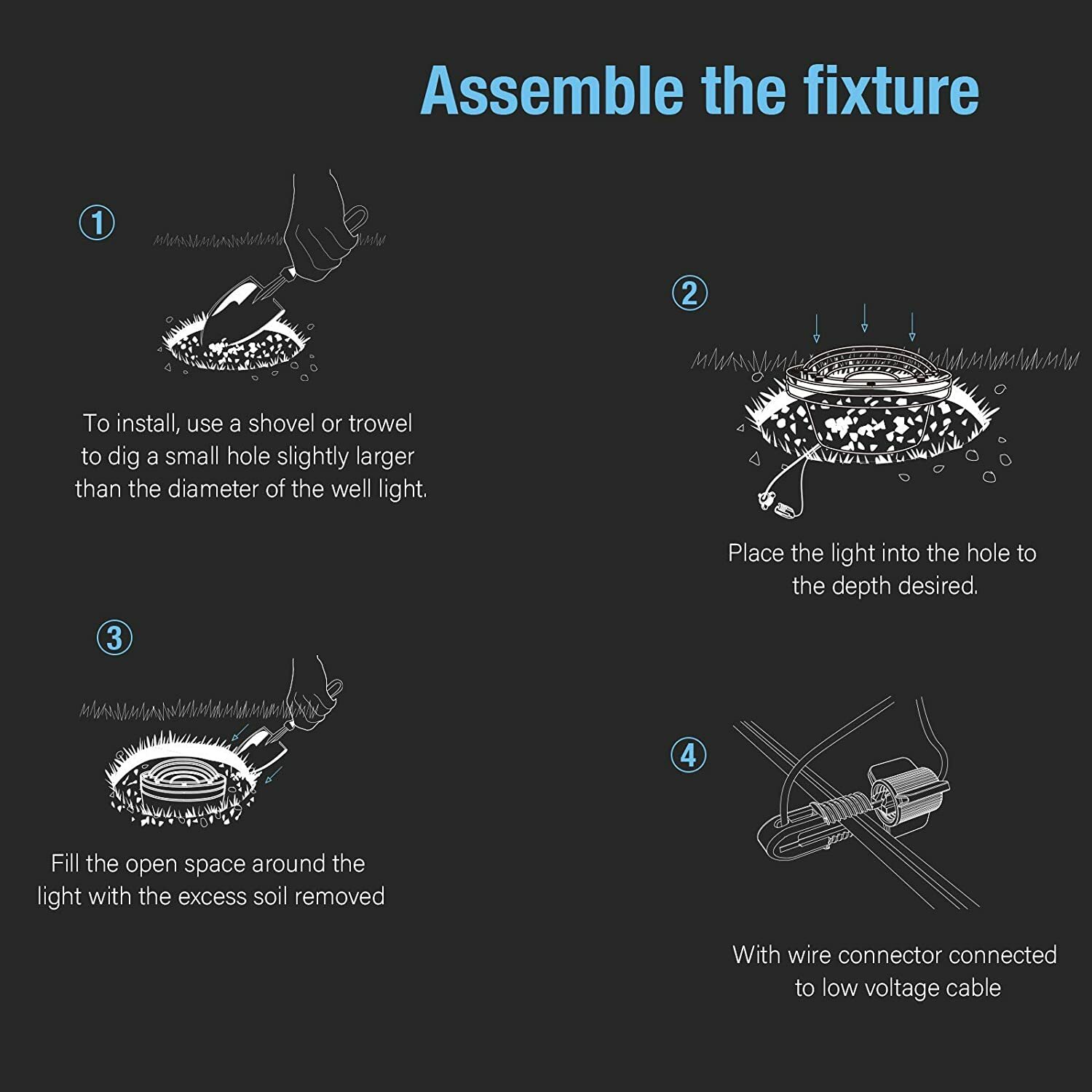 Assemble the fixture

①

To install, use a shovel or trowel to dig a small hole slightly larger than the diameter of the well light.

②

Place the light into the hole to the depth desired.

③

Fill the open space around the light with the excess soil removed

④

With wire connector connected to low voltage cable