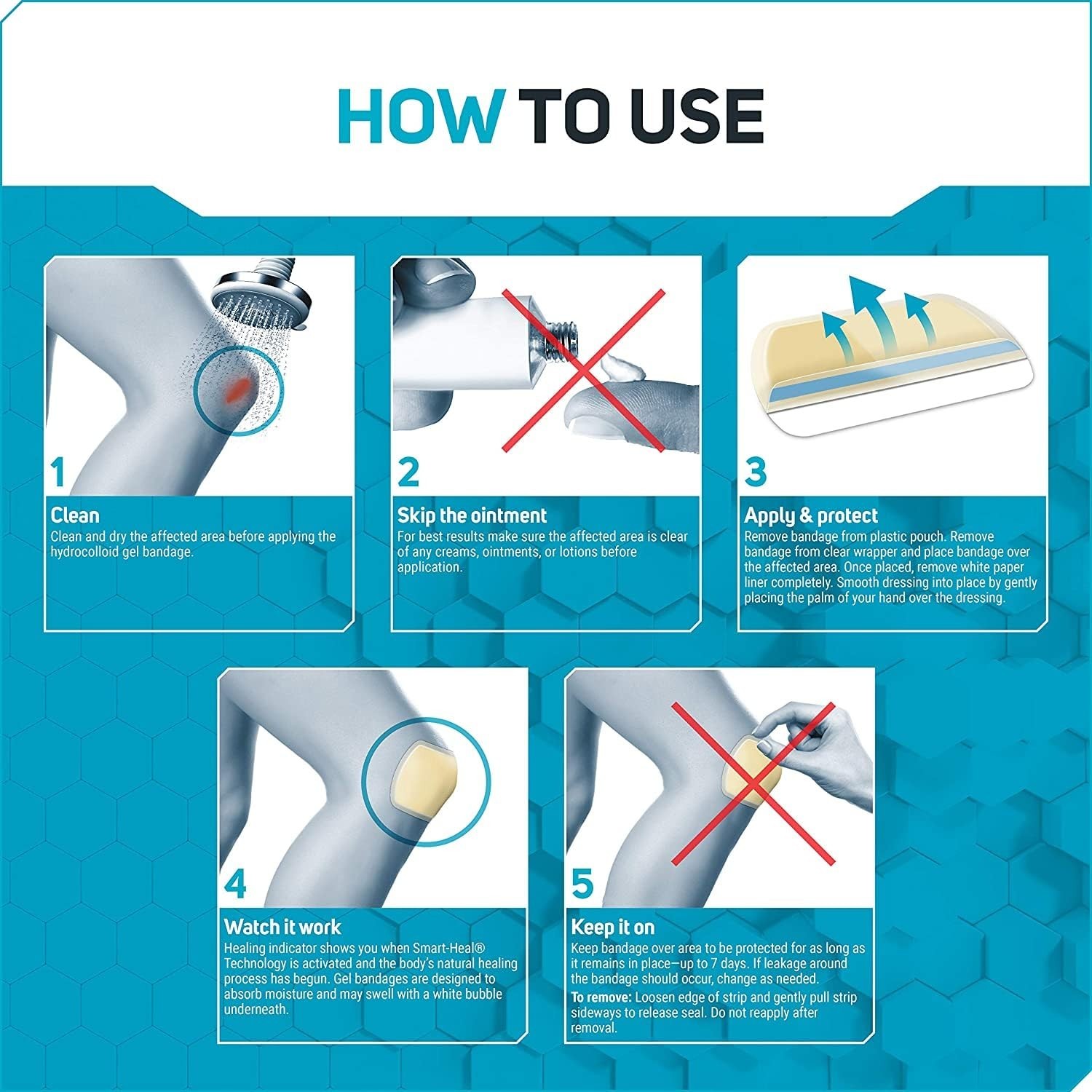 HOW TO USE

1
Clean
Clean and dry the affected area before applying the hydrocolloid gel bandage.

2
Skip the ointment
For best results make sure the affected area is clear of any creams, ointments, or lotions before application.

3
Apply & protect
Remove bandage from plastic pouch. Remove bandage from clear wrapper and place bandage over the affected area. Once placed, remove white paper liner completely. Smooth dressing into place by gently placing the palm of your hand over the dressing.

4
Watch it work
Healing indicator shows you when Smart-Heal® Technology is activated and the body's natural healing process has begun. Gel bandages are designed to absorb moisture and may swell with a white bubble underneath.

5
Keep it on
Keep bandage over area to be protected for as long as it remains in place—up to 7 days. If leakage around the bandage should occur, change as needed.
To remove: Loosen edge of strip and gently pull strip sideways to release seal. Do not reapply after removal.