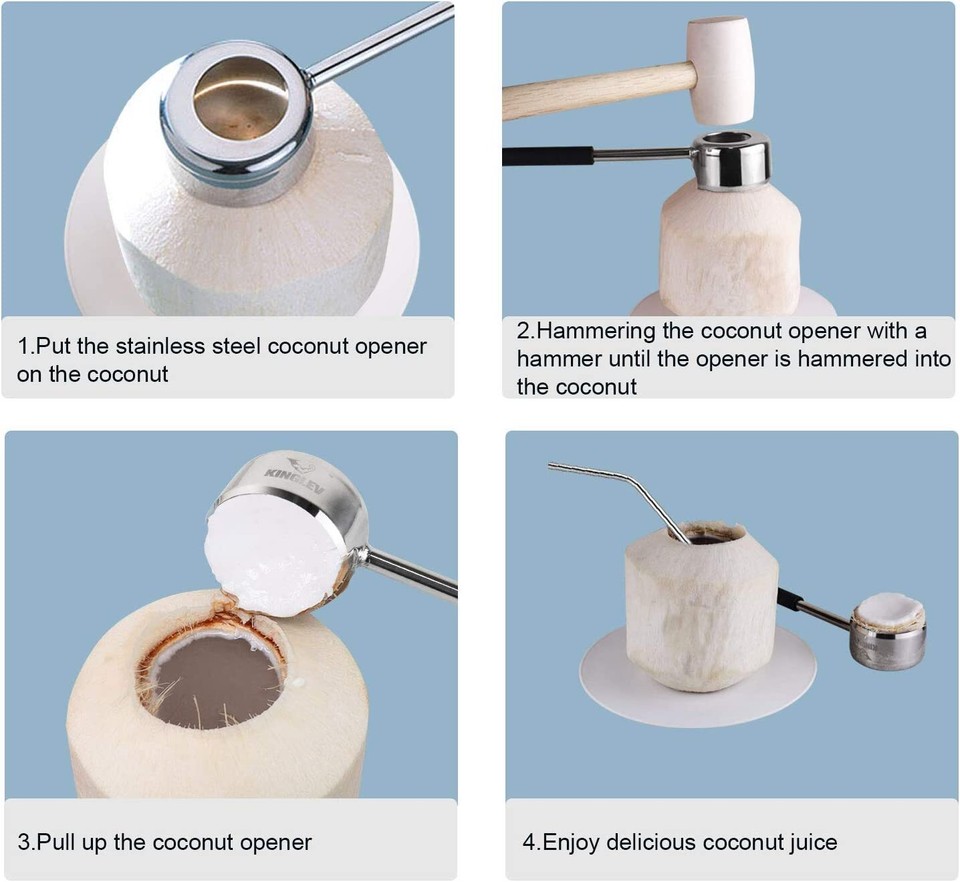 1.Put the stainless steel coconut opener on the coconut

2.Hammering the coconut opener with a hammer until the opener is hammered into the coconut

KINGLEV

3.Pull up the coconut opener

4.Enjoy delicious coconut juice