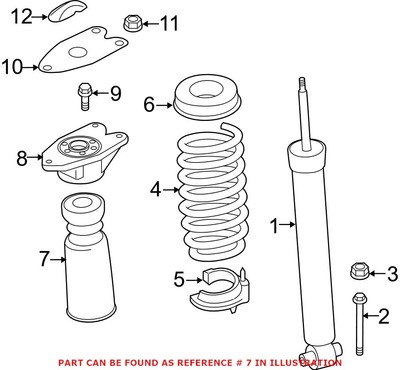 12
11
10
9
6
8
4
1
7
5
3
2
PART CAN BE FOUND AS REFERENCE # 7 IN ILLUSTRATION