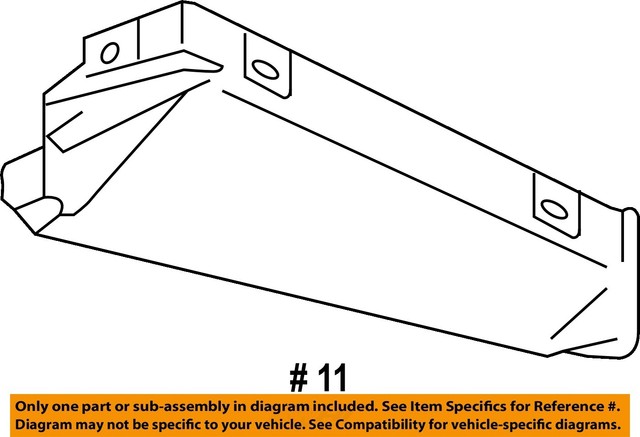 # 11

Only one part or sub-assembly in diagram included. See Item Specifics for Reference #.
Diagram may not be specific to your vehicle. See Compatibility for vehicle-specific diagrams.