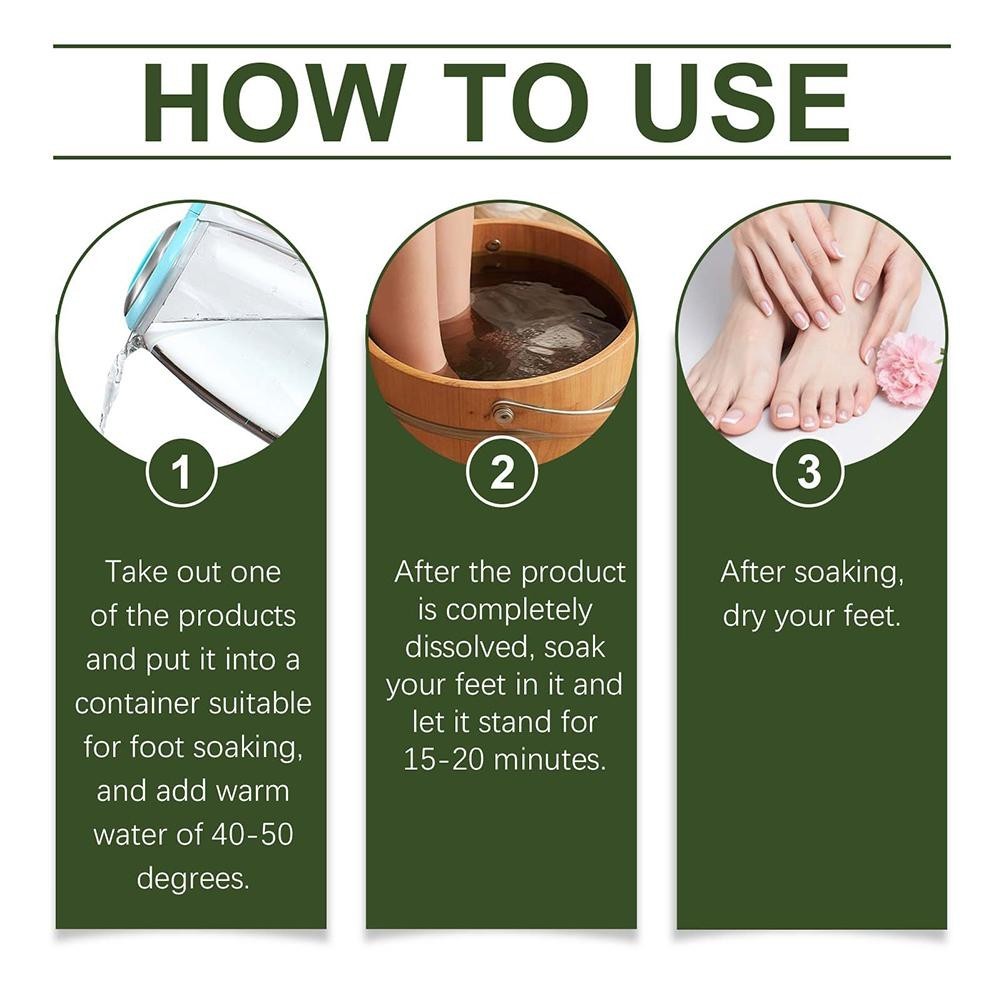 HOW TO USE

1

Take out one of the products and put it into a container suitable for foot soaking, and add warm water of 40-50 degrees.

2

After the product is completely dissolved, soak your feet in it and let it stand for 15-20 minutes.

3

After soaking, dry your feet.