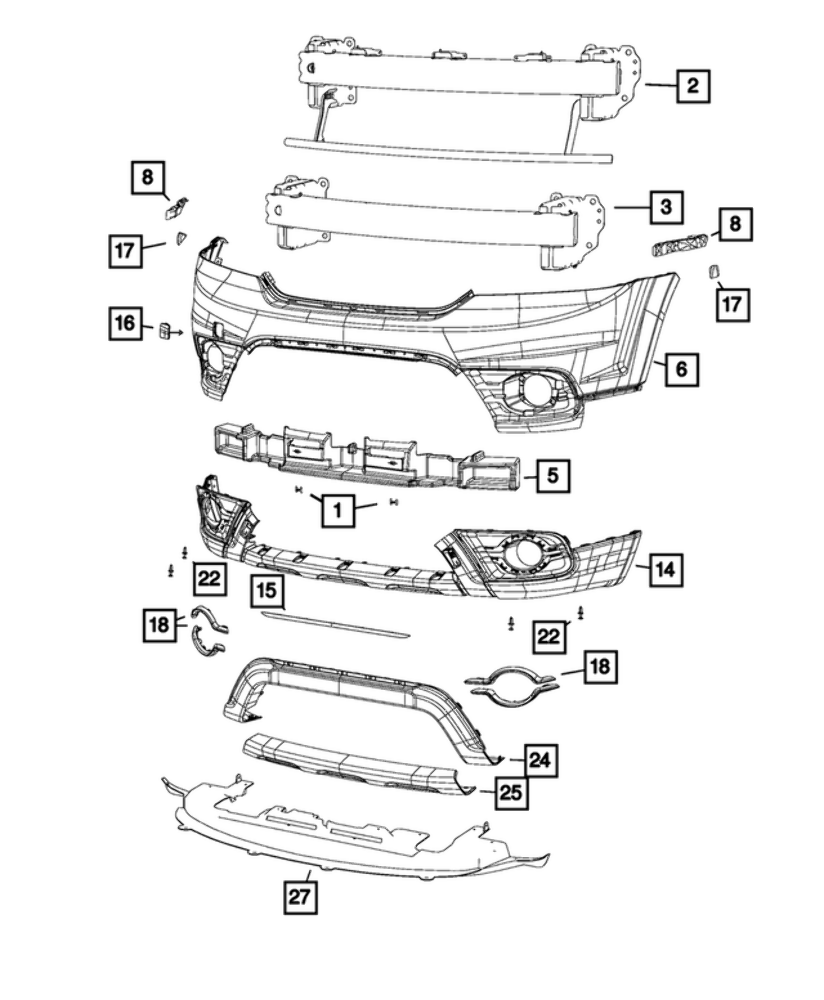 2
8
3
8
17
17
16
6
5
1
22
14
15
18
22
18
24
25
27