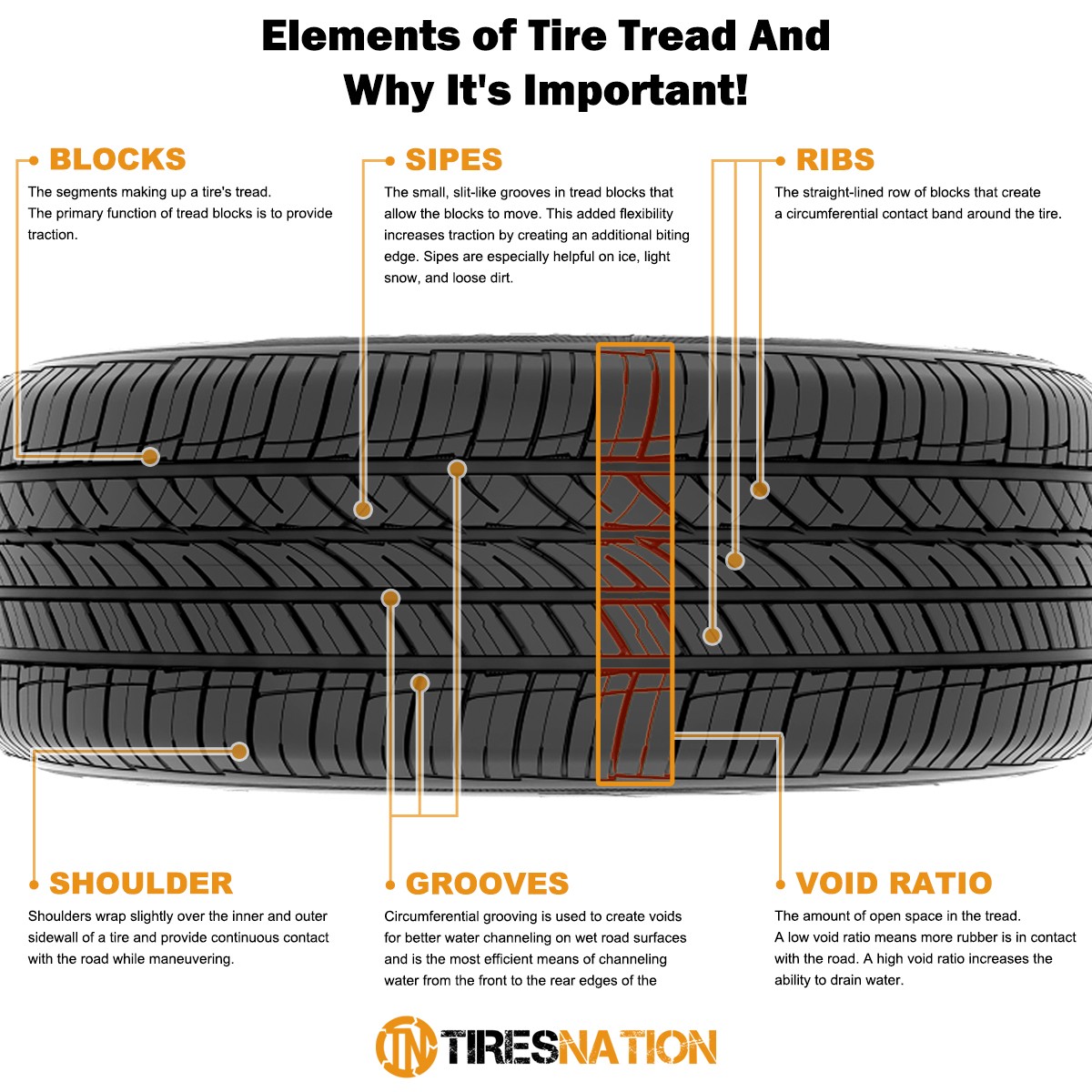 Elements of Tire Tread And Why It's Important!

BLOCKS

The segments making up a tire's tread. The primary function of tread blocks is to provide traction.

SIPES

The small, slit-like grooves in tread blocks that allow the blocks to move. This added flexibility increases traction by creating an additional biting edge. Sipes are especially helpful on ice, light snow, and loose dirt.

RIBS

The straight-lined row of blocks that create a circumferential contact band around the tire.

SHOULDER

Shoulders wrap slightly over the inner and outer sidewall of a tire and provide continuous contact with the road while maneuvering.

GROOVES

Circumferential grooving is used to create voids for better water channeling on wet road surfaces and is the most efficient means of channeling water from the front to the rear edges of the

VOID RATIO

The amount of open space in the tread. A low void ratio means more rubber is in contact with the road. A high void ratio increases the ability to drain water.

TN TIRESNATION