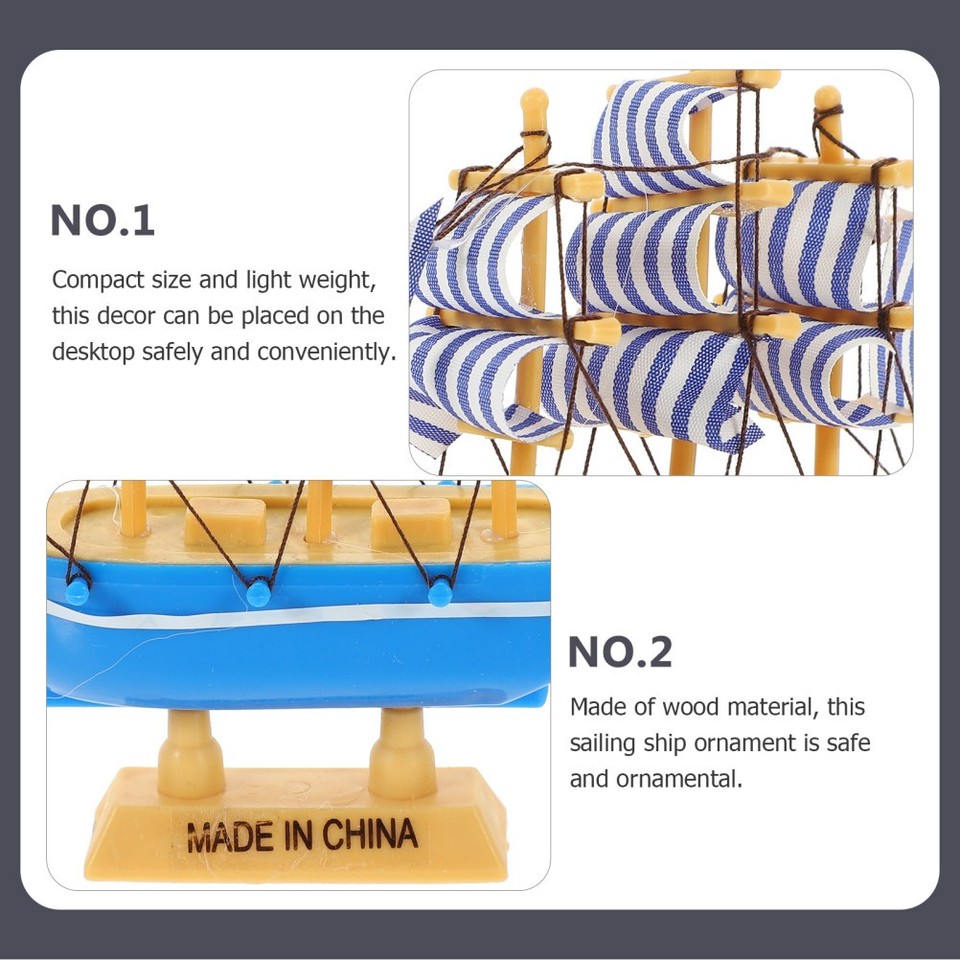 NO.1

Compact size and light weight, this decor can be placed on the desktop safely and conveniently.

MADE IN CHINA

NO.2

Made of wood material, this sailing ship ornament is safe and ornamental.