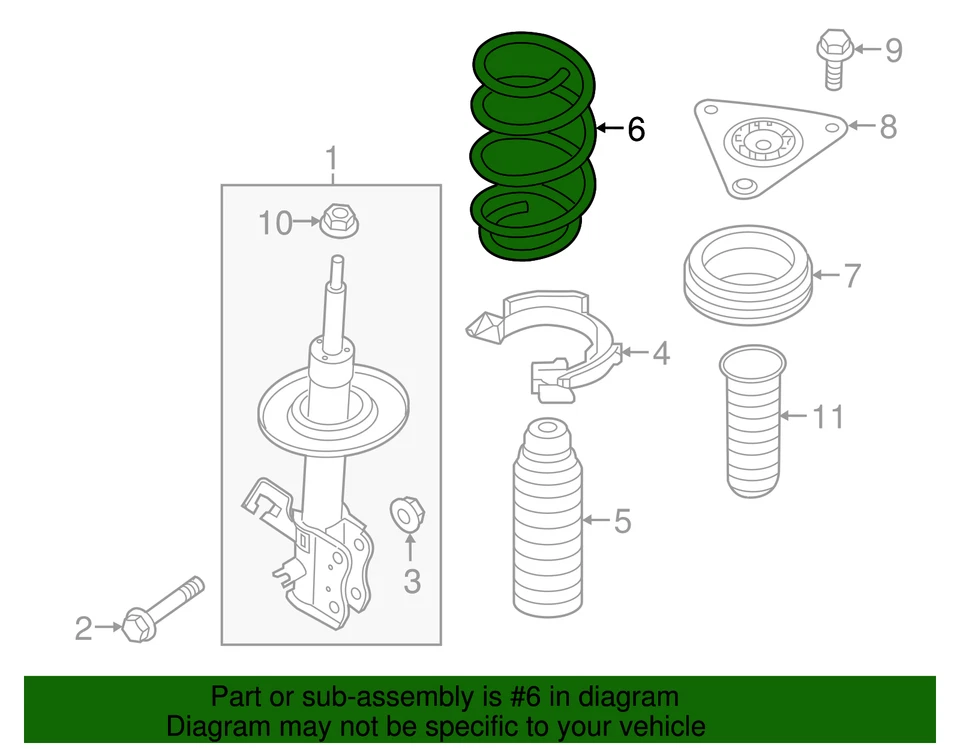 9
6
8
1
10
7
4
11
5
3
2

Part or sub-assembly is #6 in diagram
Diagram may not be specific to your vehicle