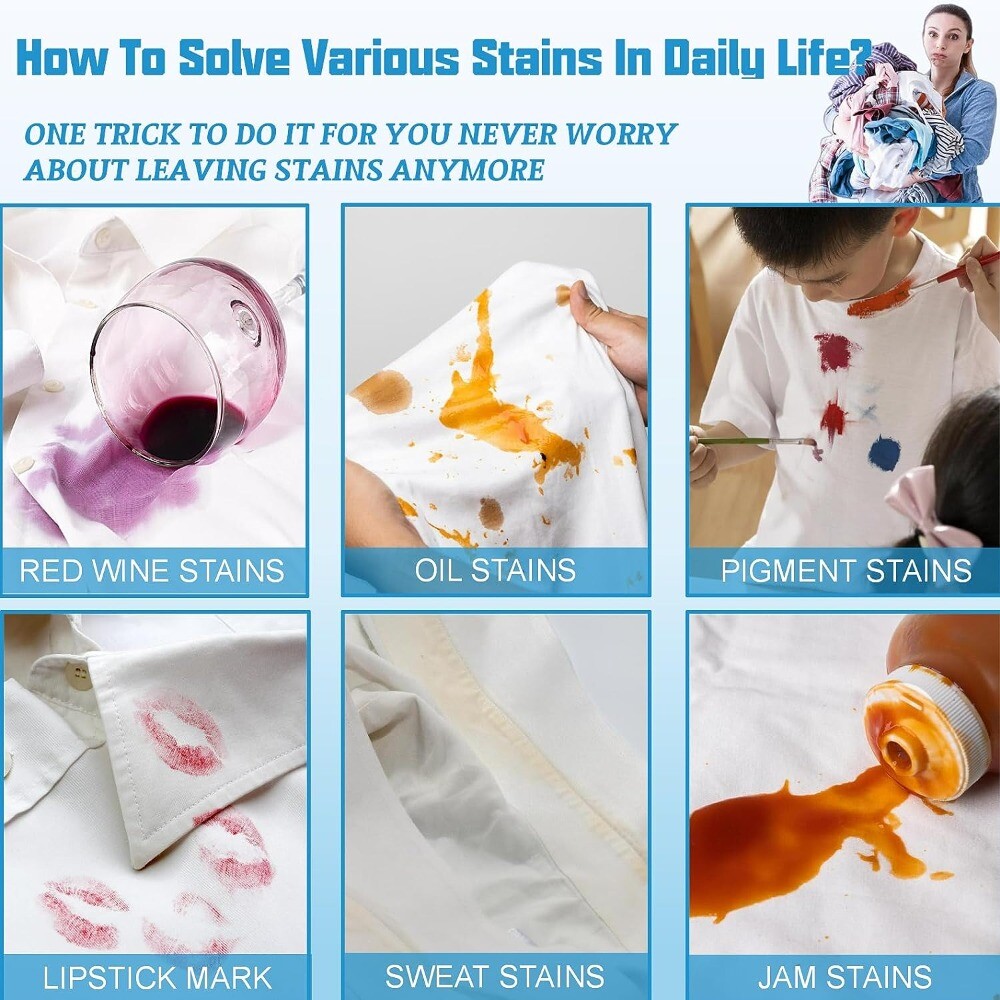 How To Solve Various Stains In Daily Life?

ONE TRICK TO DO IT FOR YOU NEVER WORRY ABOUT LEAVING STAINS ANYMORE

RED WINE STAINS

OIL STAINS

PIGMENT STAINS

LIPSTICK MARK

SWEAT STAINS

JAM STAINS