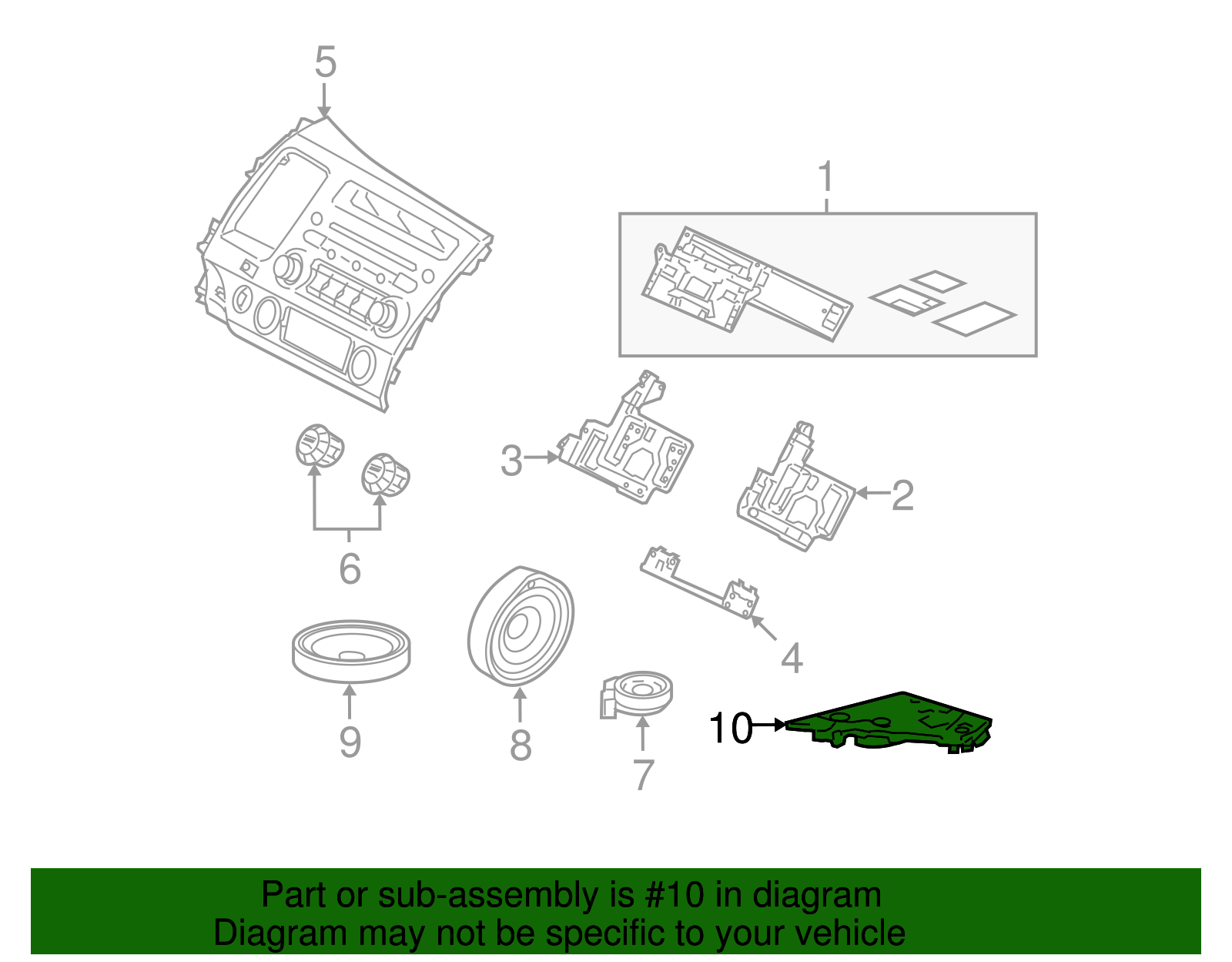 5

1

3

2

6

4

9

8

7

10

Part or sub-assembly is #10 in diagram
Diagram may not be specific to your vehicle