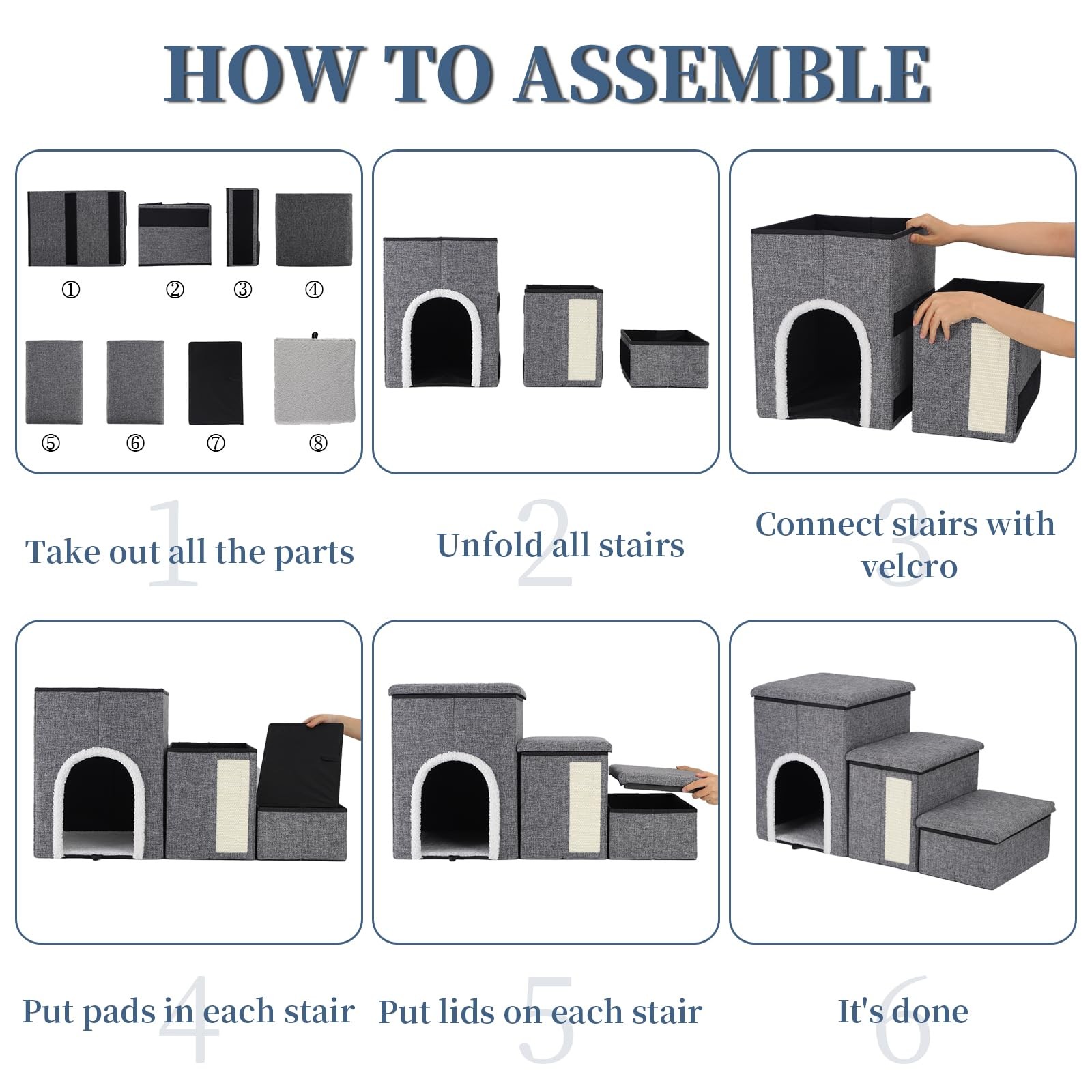 HOW TO ASSEMBLE

①
②
③
④
⑤
⑥
⑦
⑧

1
Take out all the parts

2
Unfold all stairs

3
Connect stairs with velcro

4
Put pads in each stair

5
Put lids on each stair

6
It's done